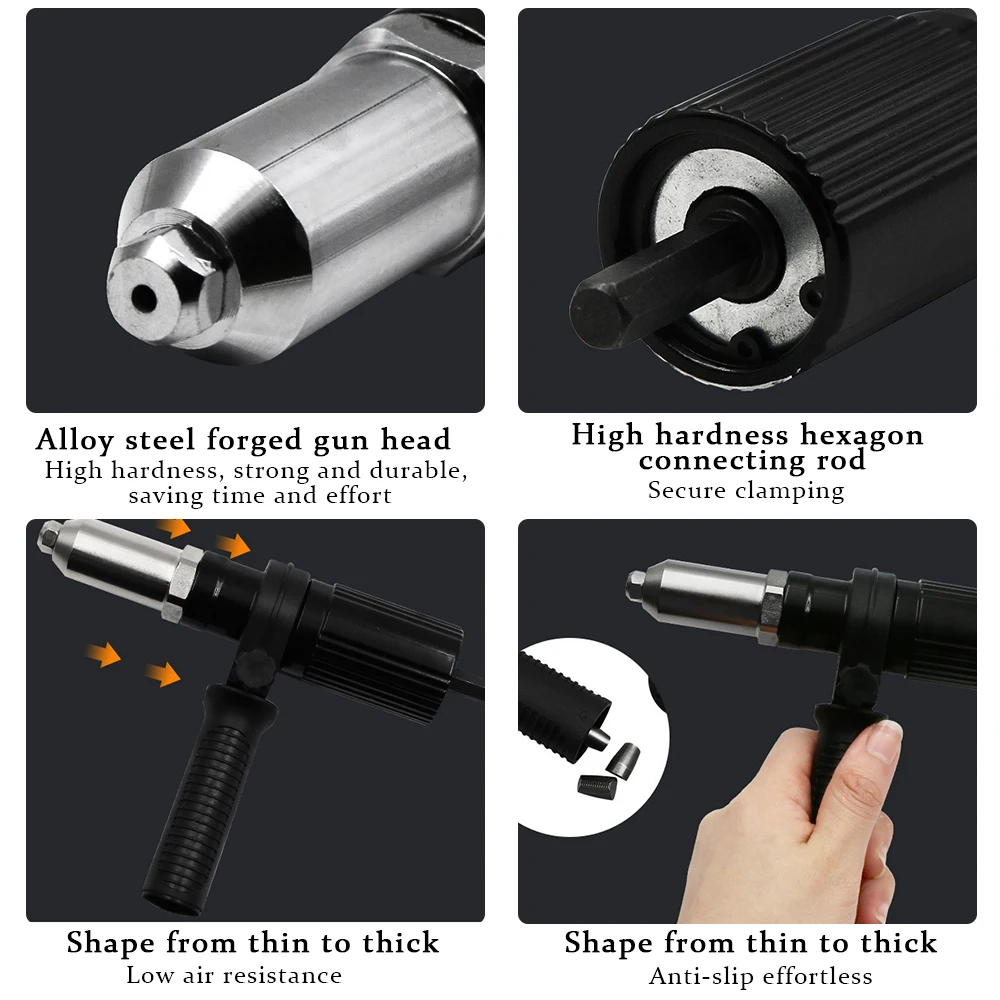 Alloy steel forged gun head
High hardness, strong and durable, saving time and effort

High hardness hexagon connecting rod
Secure clamping

Shape from thin to thick
Low air resistance

Shape from thin to thick
Anti-slip effortless