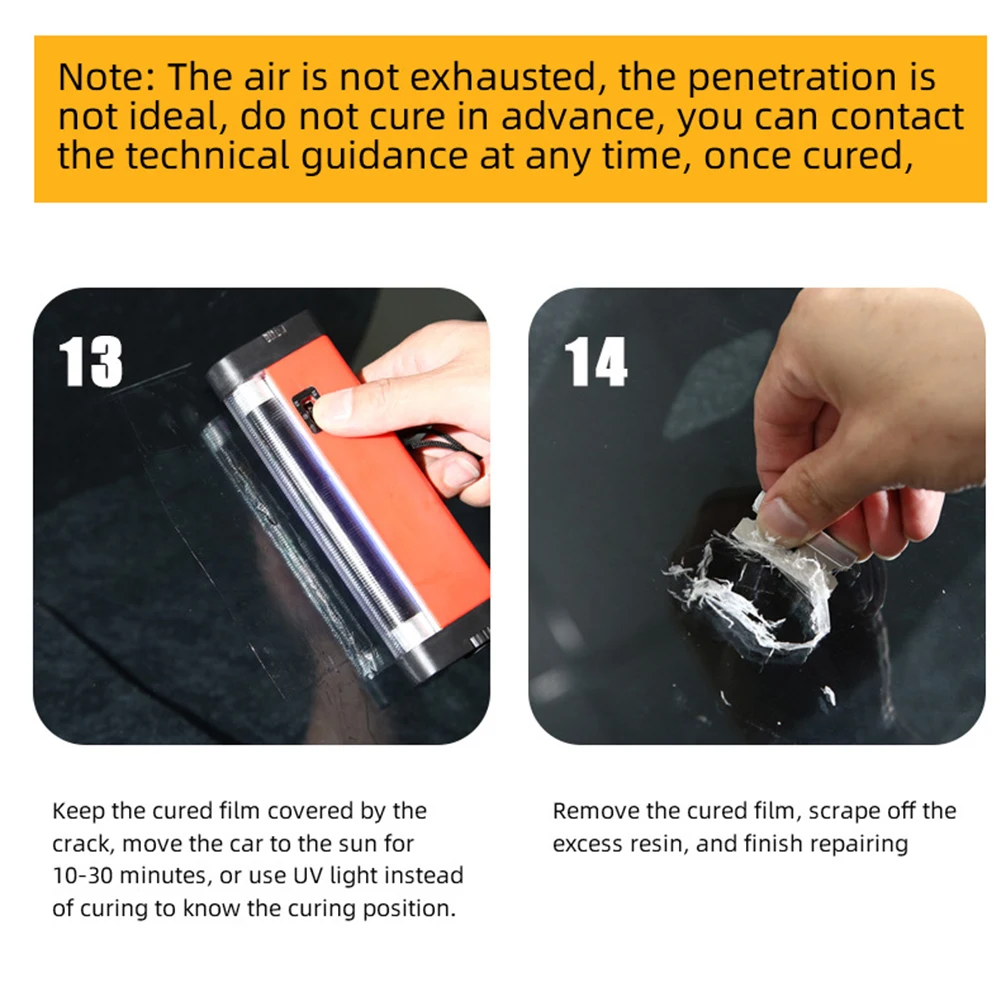 Note: The air is not exhausted, the penetration is not ideal, do not cure in advance, you can contact the technical guidance at any time, once cured,

13

Keep the cured film covered by the crack, move the car to the sun for 10-30 minutes, or use UV light instead of curing to know the curing position.

14

Remove the cured film, scrape off the excess resin, and finish repairing