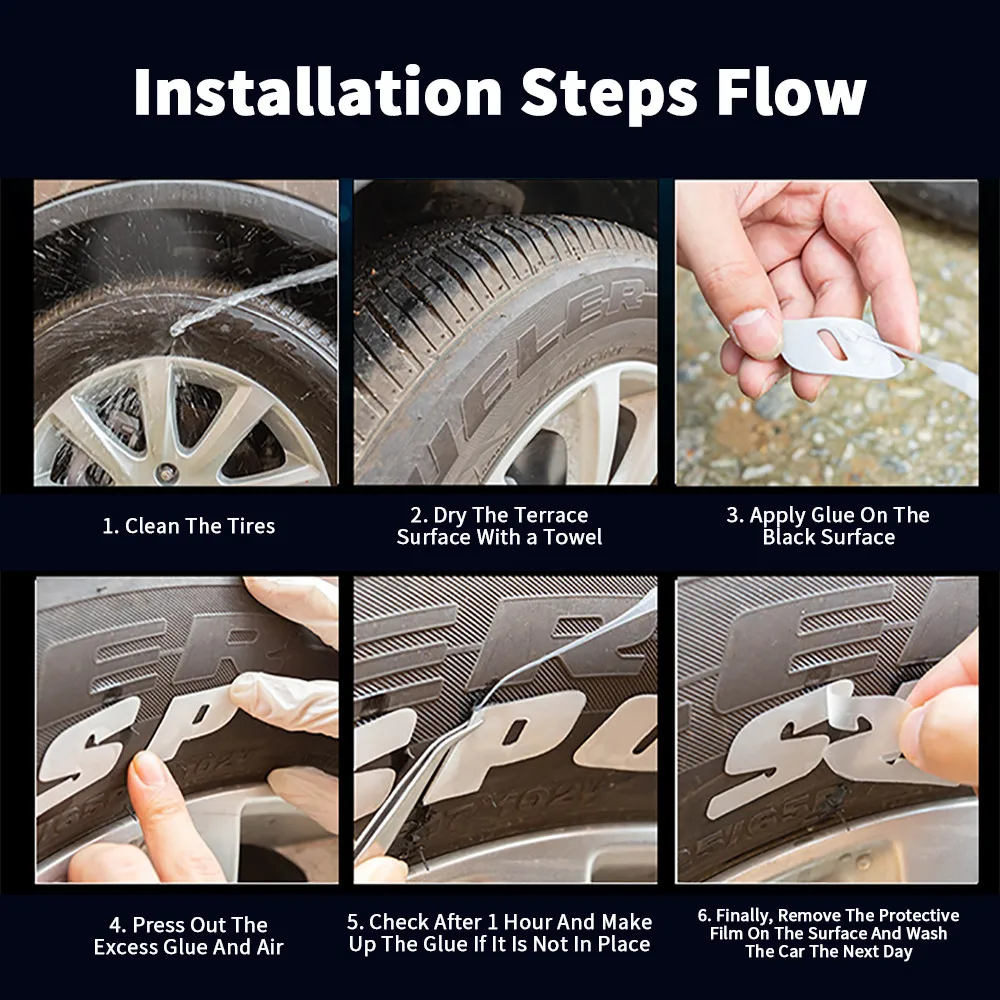 Installation Steps Flow

1. Clean The Tires

2. Dry The Terrace Surface With a Towel

3. Apply Glue On The Black Surface

4. Press Out The Excess Glue And Air

5. Check After 1 Hour And Make Up The Glue If It Is Not In Place

6. Finally, Remove The Protective Film On The Surface And Wash The Car The Next Day