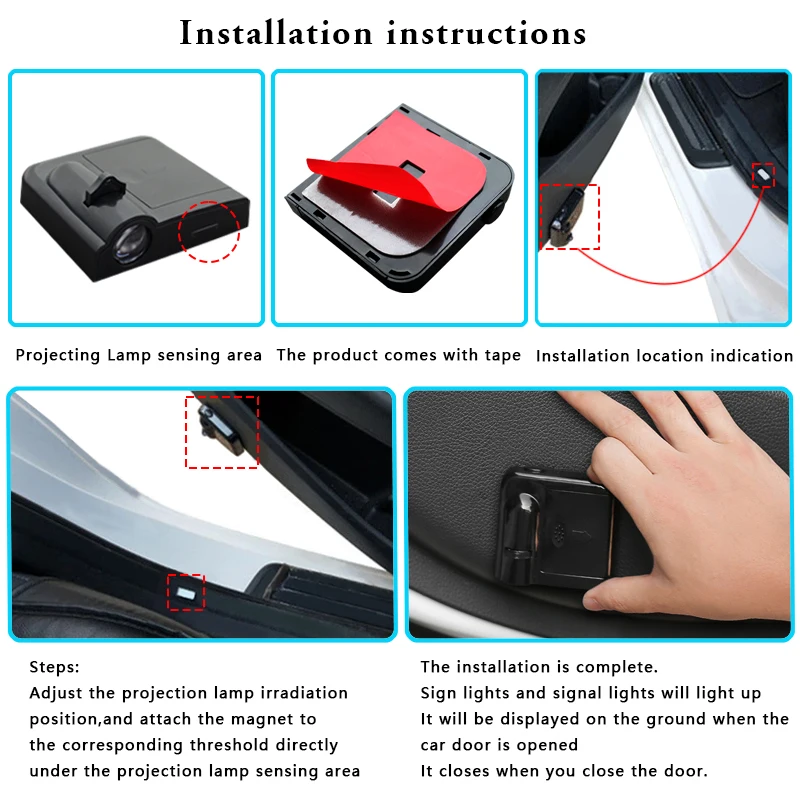 Installation instructions

Projecting Lamp sensing area

The product comes with tape

Installation location indication

Steps:
Adjust the projection lamp irradiation position,and attach the magnet to the corresponding threshold directly under the projection lamp sensing area

The installation is complete.
Sign lights and signal lights will light up
It will be displayed on the ground when the car door is opened
It closes when you close the door.