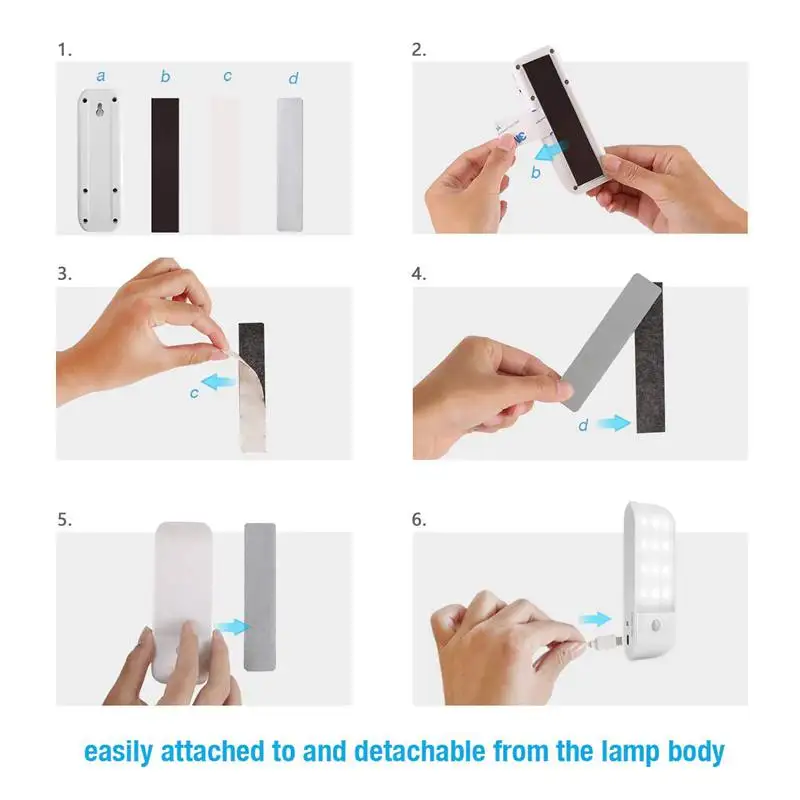 1.
a b c d

2.
b

3.
c

4.
d

5.

6.

easily attached to and detachable from the lamp body