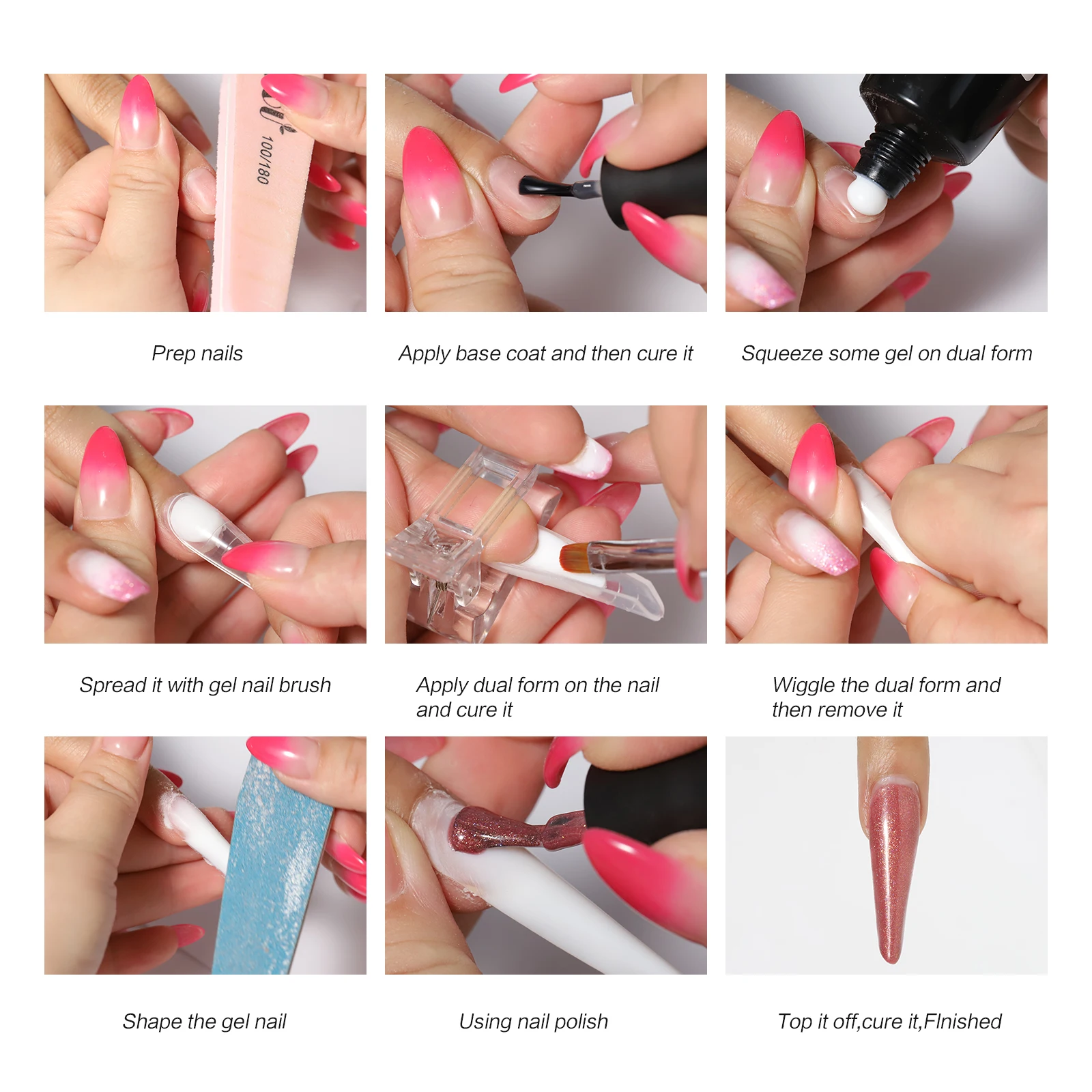 100/180

Prep nails

Apply base coat and then cure it

Squeeze some gel on dual form

Spread it with gel nail brush

Apply dual form on the nail and cure it

Wiggle the dual form and then remove it

Shape the gel nail

Using nail polish

Top it off,cure it,FInished