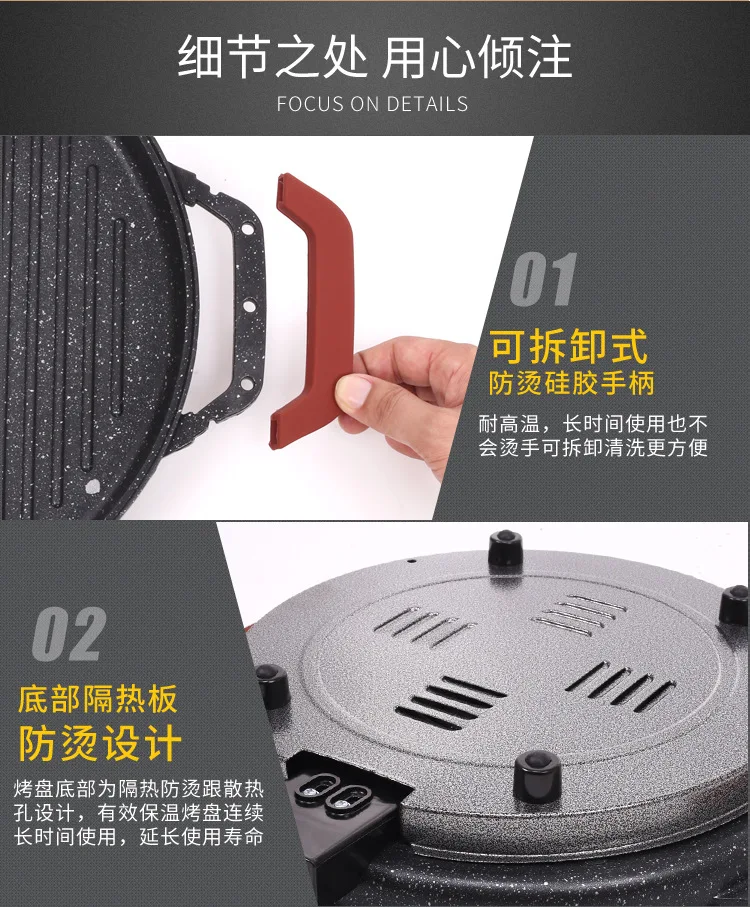 细节之处 用心倾注
FOCUS ON DETAILS

01
可拆卸式
防烫硅胶手柄
耐高温，长时间使用也不会烫手可拆卸清洗更方便

02
底部隔热板
防烫设计
烤盘底部为隔热防烫跟散热孔设计，有效保温烤盘连续长时间使用，延长使用寿命