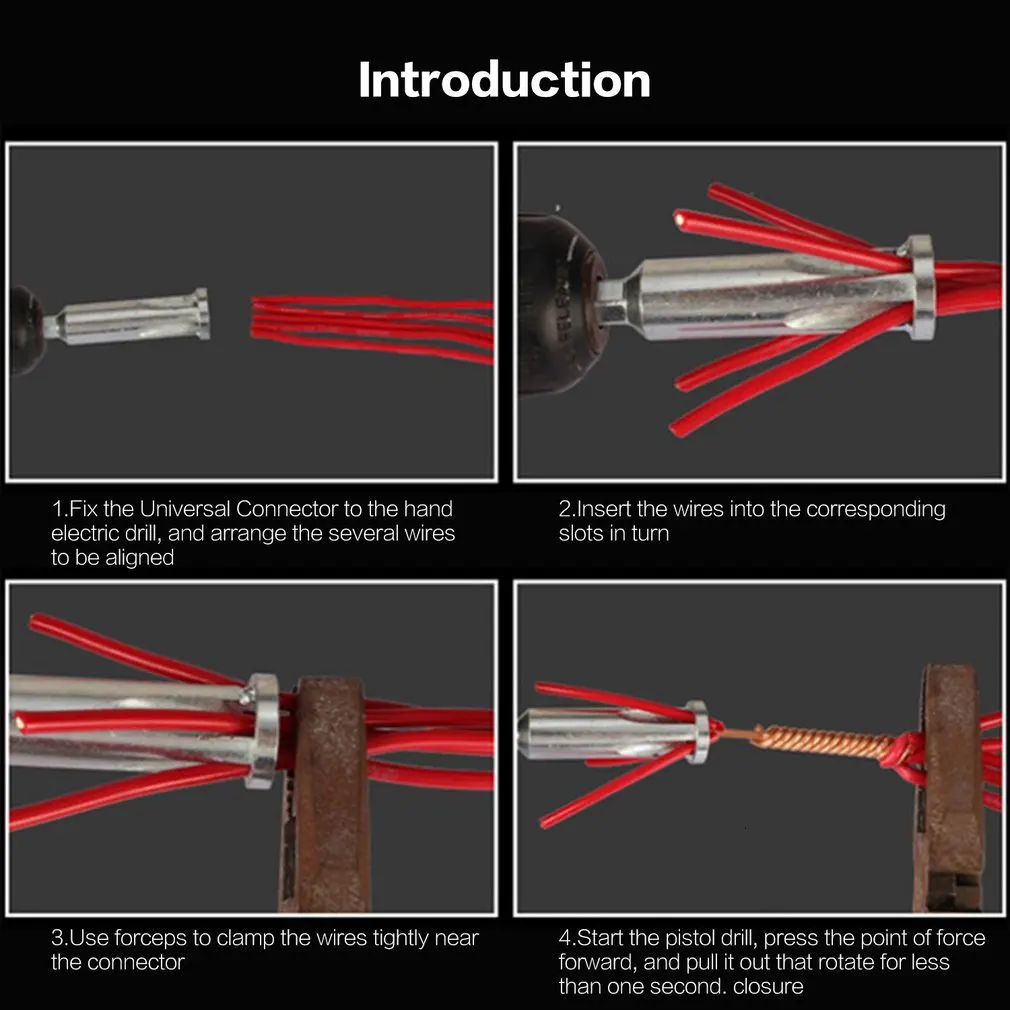 Introduction

1.Fix the Universal Connector to the hand electric drill, and arrange the several wires to be aligned

2.Insert the wires into the corresponding slots in turn

3.Use forceps to clamp the wires tightly near the connector

4.Start the pistol drill, press the point of force forward, and pull it out that rotate for less than one second. closure