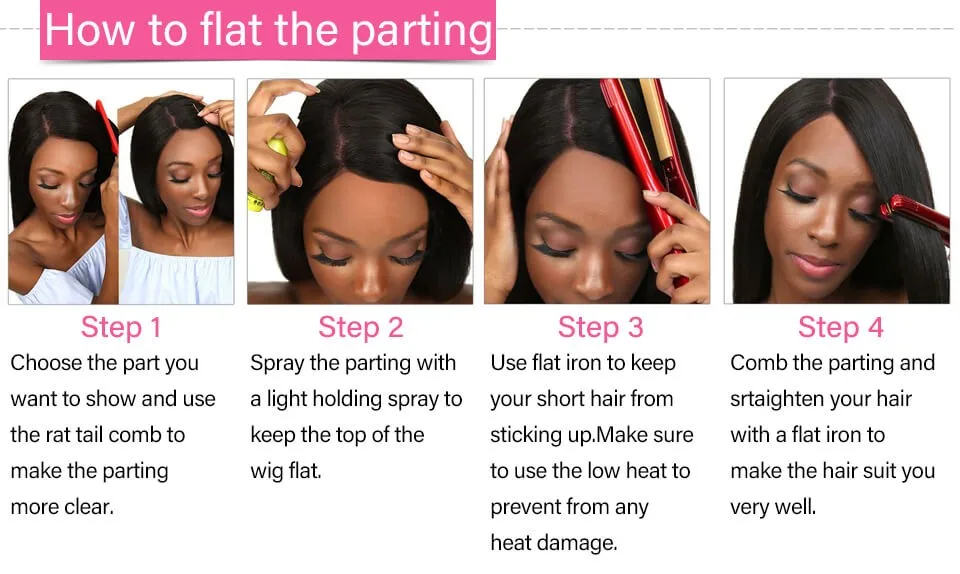 How to flat the parting

Step 1
Choose the part you want to show and use the rat tail comb to make the parting more clear.

Step 2
Spray the parting with a light holding spray to keep the top of the wig flat.

Step 3
Use flat iron to keep your short hair from sticking up.Make sure to use the low heat to prevent from any heat damage.

Step 4
Comb the parting and srtaighten your hair with a flat iron to make the hair suit you very well.