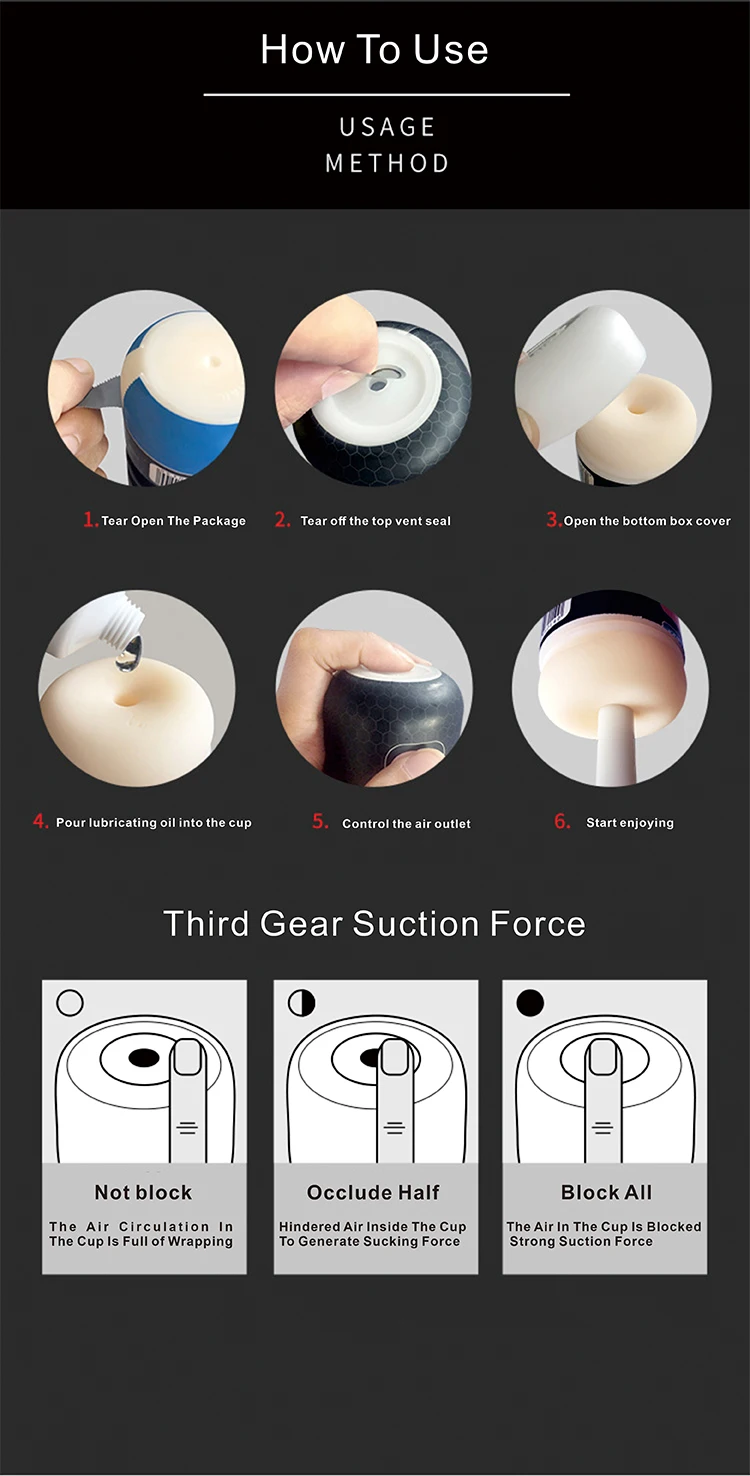 How To Use

USAGE METHOD

1. Tear Open The Package

2. Tear off the top vent seal

3. Open the bottom box cover

4. Pour lubricating oil into the cup

5. Control the air outlet

6. Start enjoying

Third Gear Suction Force

Not block

The Air Circulation In The Cup Is Full of Wrapping

Occlude Half

Hindered Air Inside The Cup To Generate Sucking Force

Block All

The Air In The Cup Is Blocked Strong Suction Force