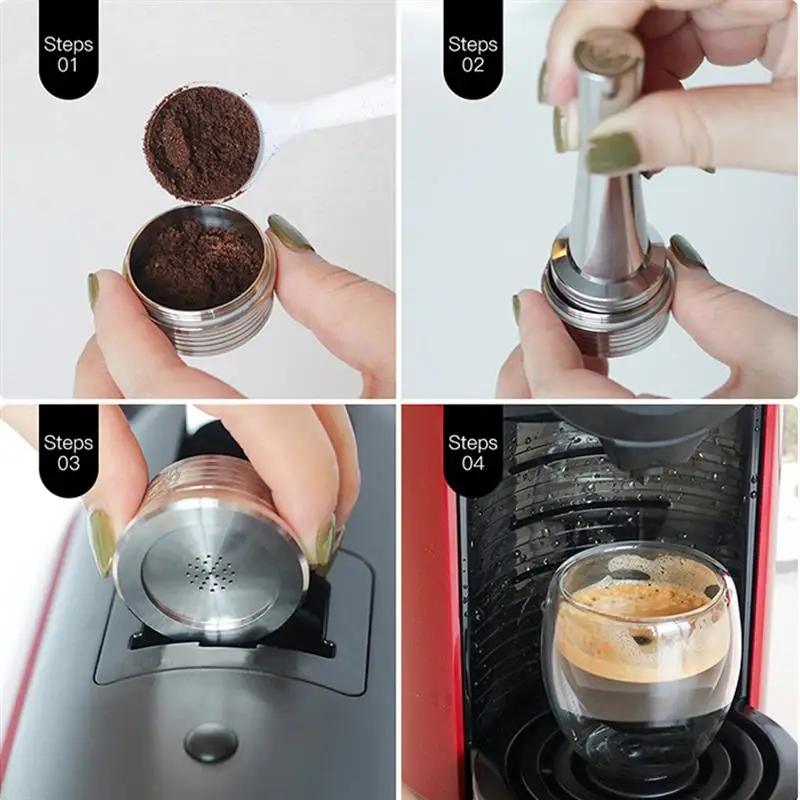 Steps
01

Steps
02

Steps
03

Steps
04