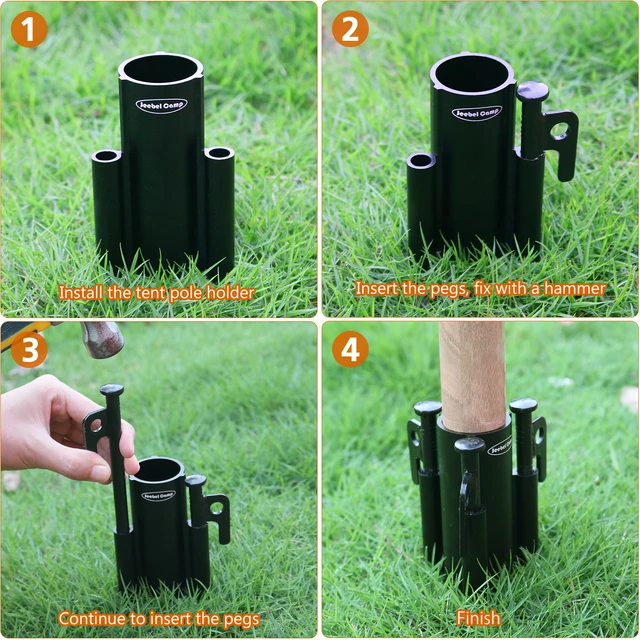 1

Jeebel Camp

Install the tent pole holder

2

Jeebel Camp

Insert the pegs, fix with a hammer

3

Jeebel Camp

Continue to insert the pegs

4

Jeebel Camp

Finish