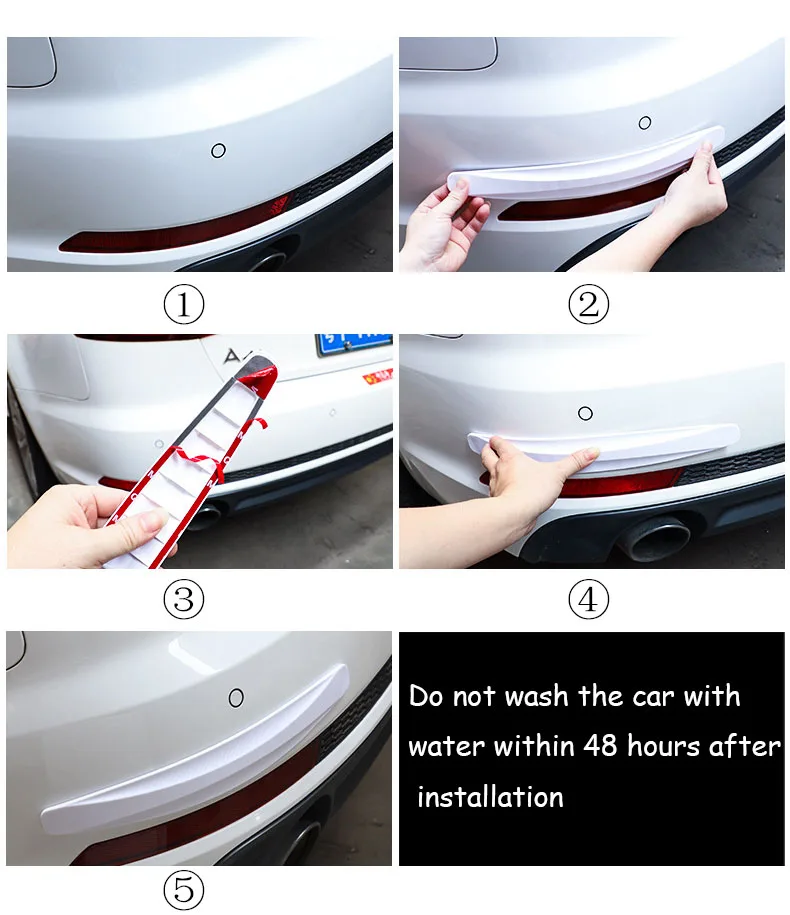 ①

②

A4

③

④

⑤

Do not wash the car with water within 48 hours after installation