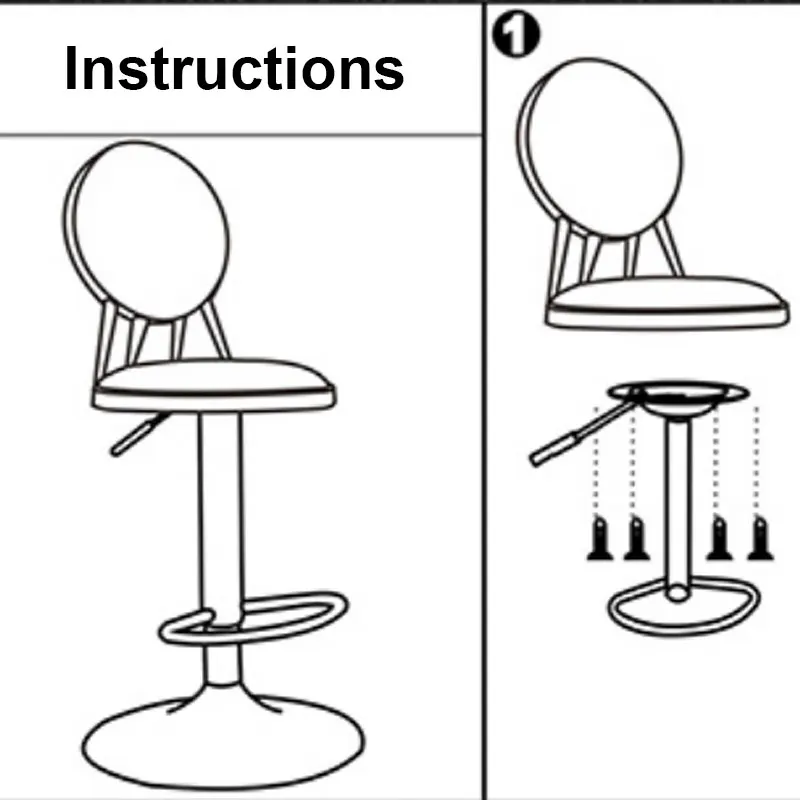 Instructions

1