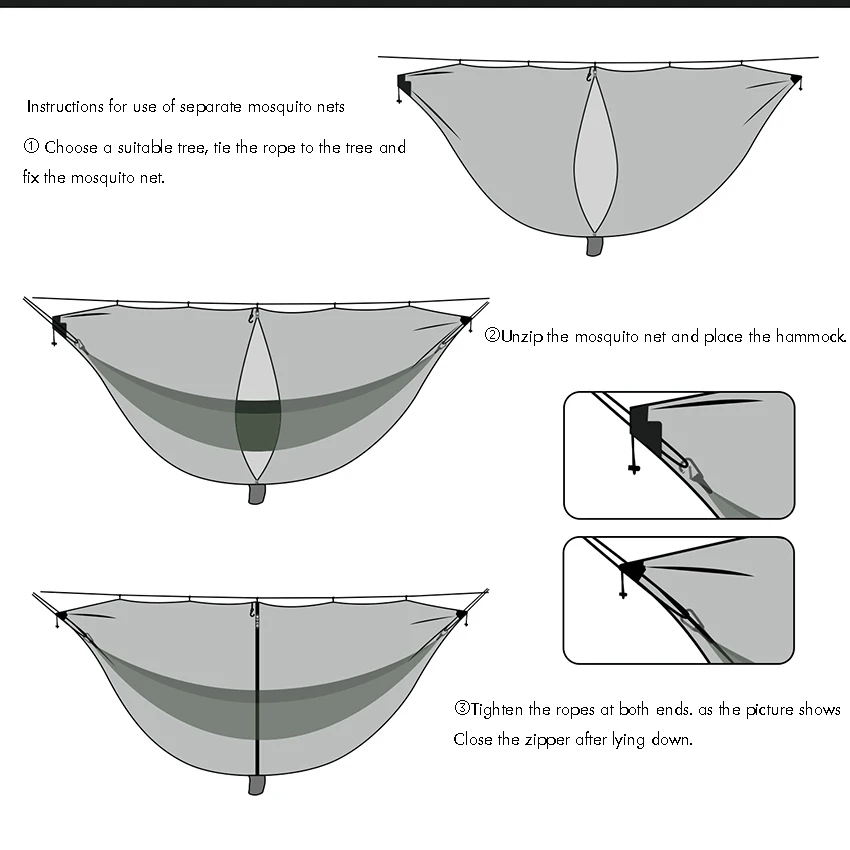 Instructions for use of separate mosquito nets

① Choose a suitable tree, tie the rope to the tree and fix the mosquito net.

②Unzip the mosquito net and place the hammock.

③Tighten the ropes at both ends. as the picture shows
Close the zipper after lying down.