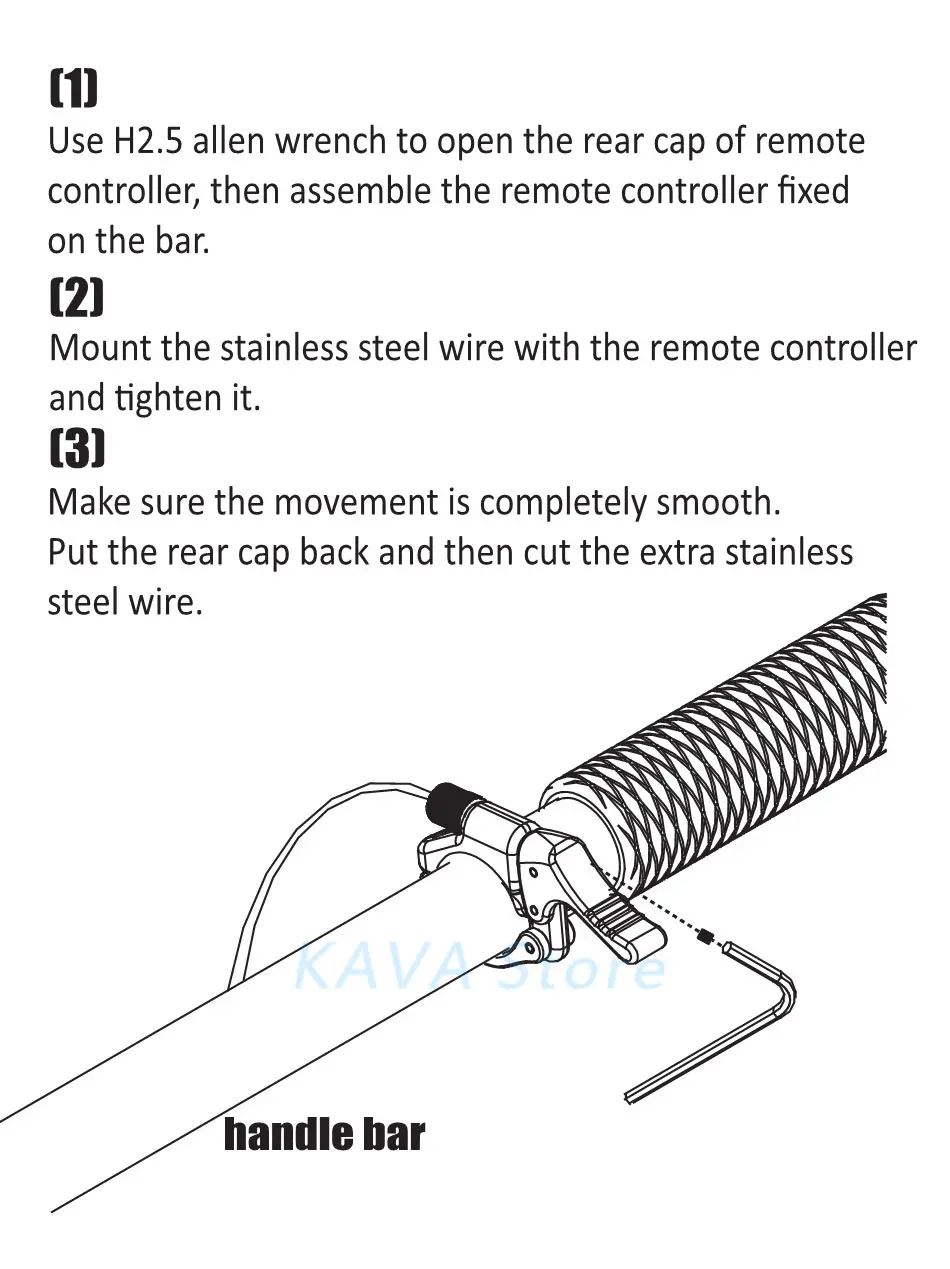 (1)
Use H2.5 allen wrench to open the rear cap of remote controller, then assemble the remote controller fixed on the bar.

(2)
Mount the stainless steel wire with the remote controller and tighten it.

(3)
Make sure the movement is completely smooth.
Put the rear cap back and then cut the extra stainless steel wire.

KAVA Store

handle bar