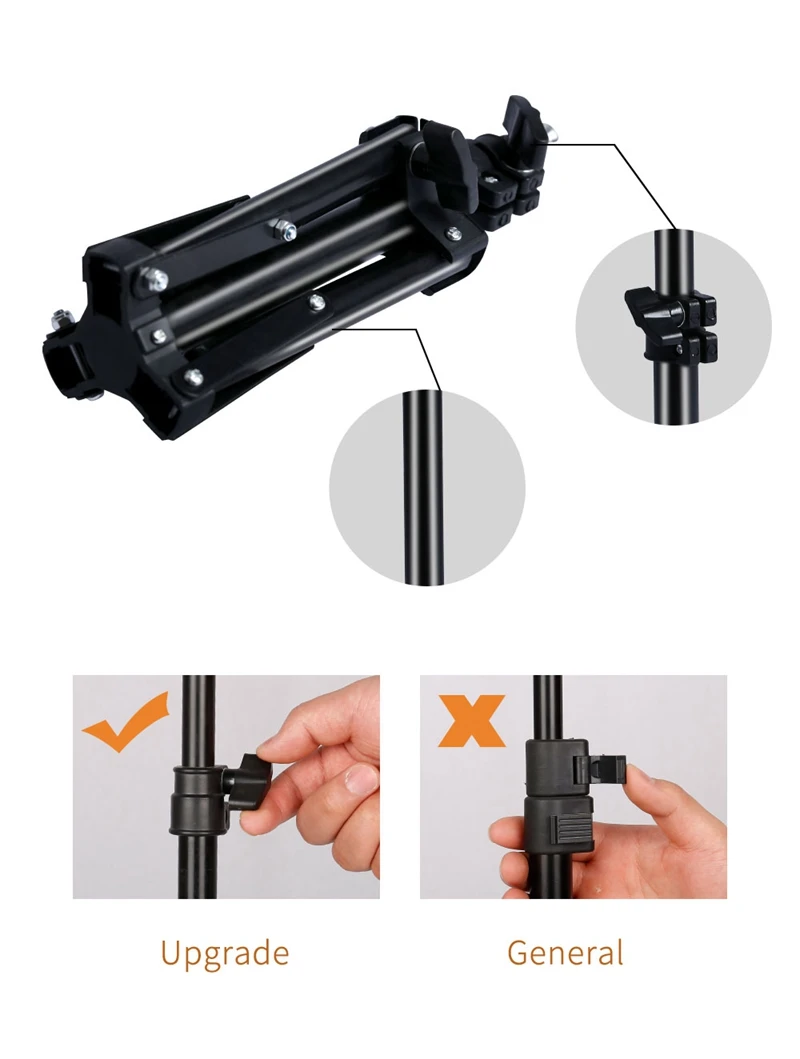 Upgrade

General