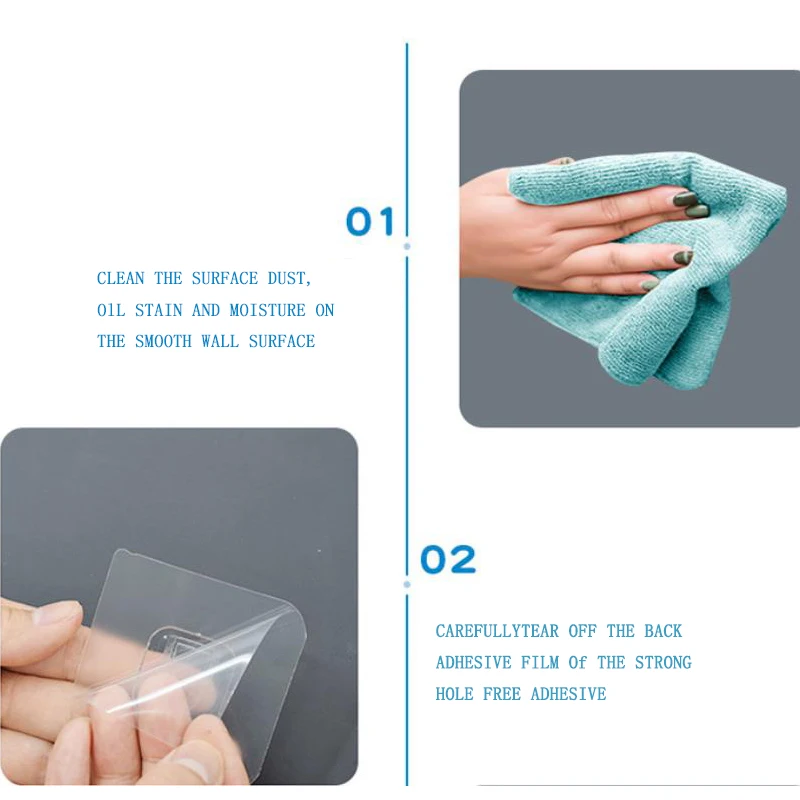 01

CLEAN THE SURFACE DUST, OIL STAIN AND MOISTURE ON THE SMOOTH WALL SURFACE

02

CAREFULLYTEAR OFF THE BACK ADHESIVE FILM Of THE STRONG HOLE FREE ADHESIVE