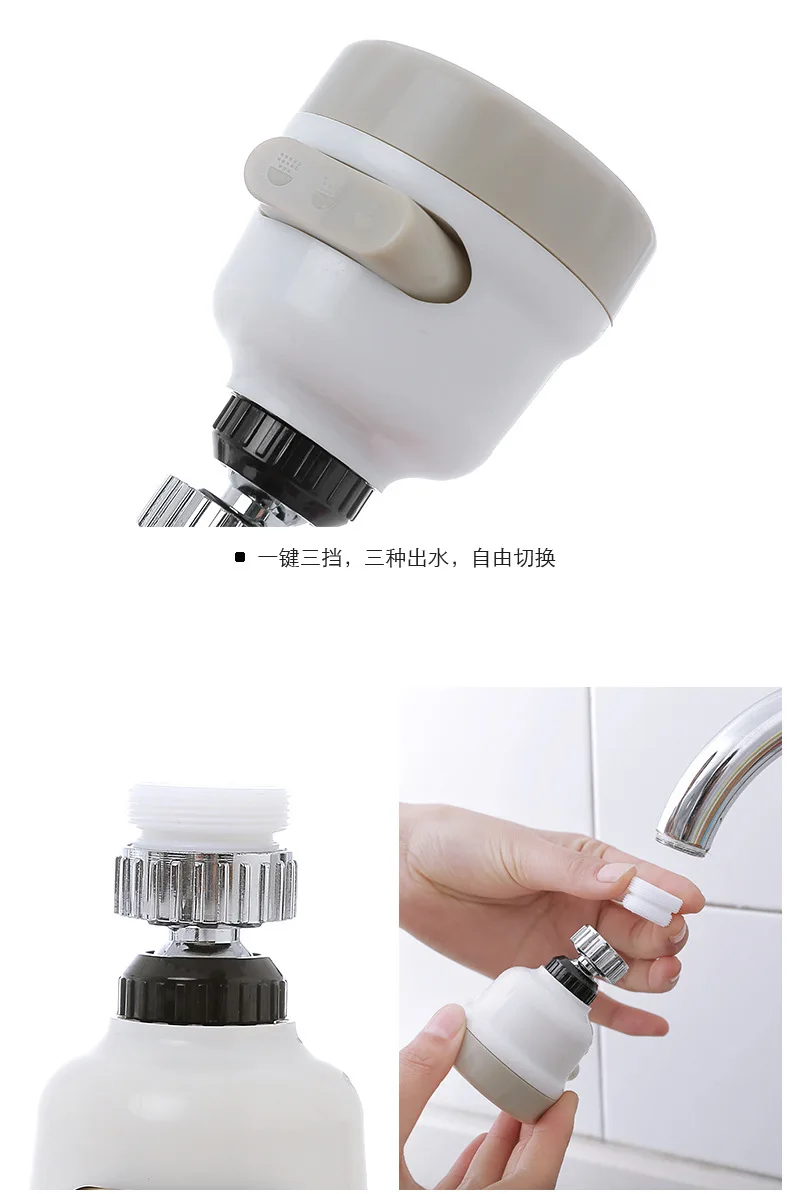 一键三挡，三种出水，自由切换