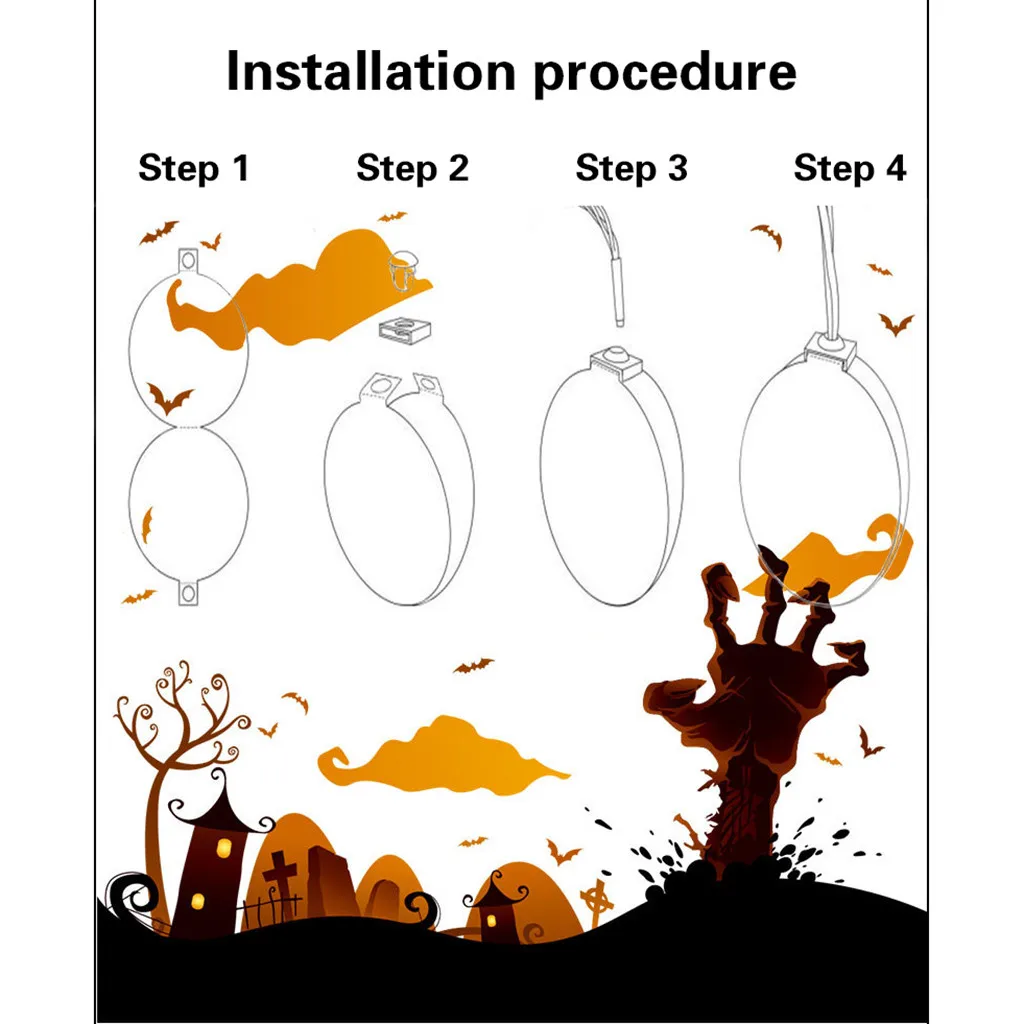 Installation procedure

Step 1 Step 2 Step 3 Step 4