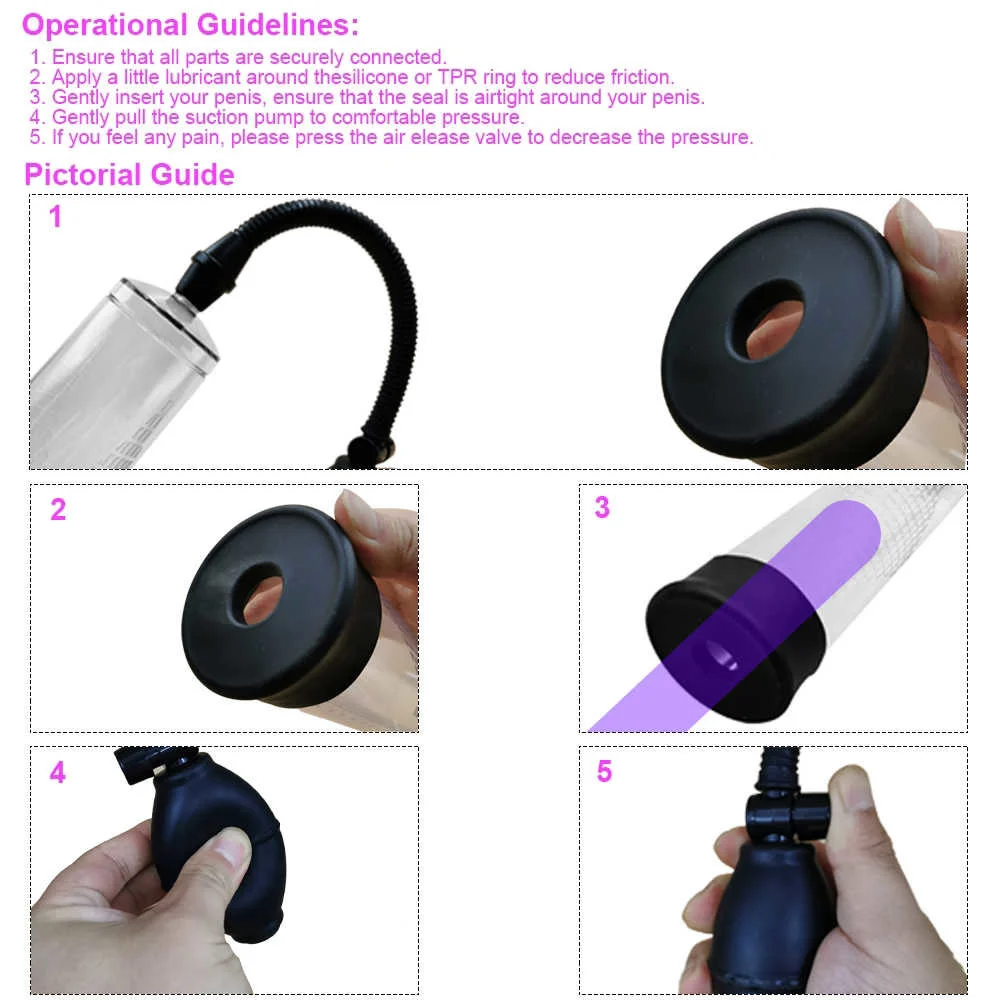 Operational Guidelines:

1. Ensure that all parts are securely connected.
2. Apply a little lubricant around thesilicone or TPR ring to reduce friction.
3. Gently insert your penis, ensure that the seal is airtight around your penis.
4. Gently pull the suction pump to comfortable pressure.
5. If you feel any pain, please press the air elease valve to decrease the pressure.

Pictorial Guide

1

2

3

4

5