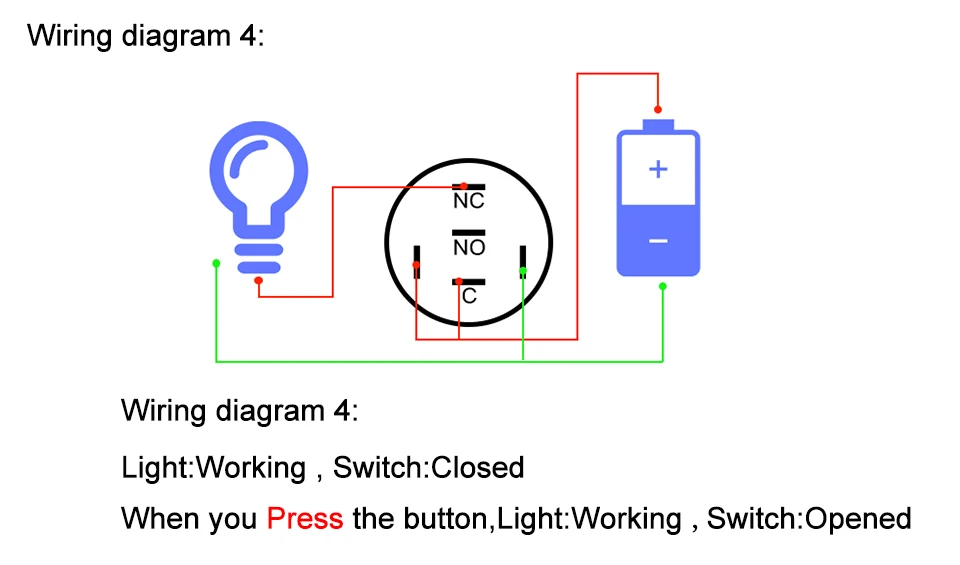 Wiring diagram 4:

NC
NO
C

+
−

Wiring diagram 4:

Light:Working , Switch:Closed

When you Press the button,Light:Working , Switch:Opened