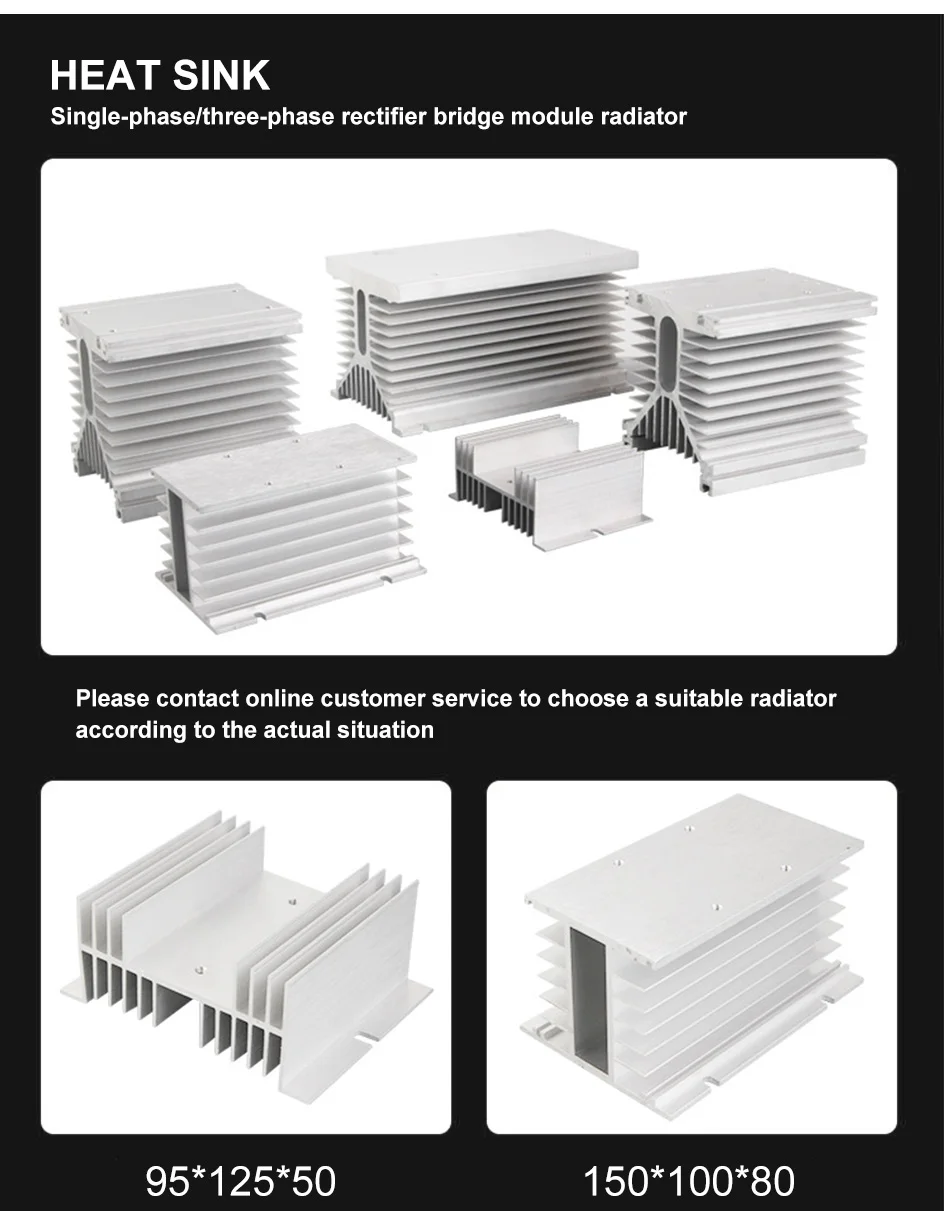 HEAT SINK
Single-phase/three-phase rectifier bridge module radiator

Please contact online customer service to choose a suitable radiator according to the actual situation

95*125*50

150*100*80