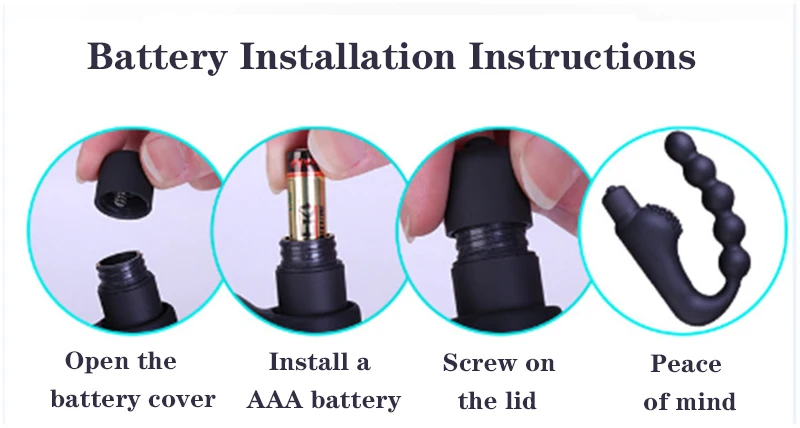 Battery Installation Instructions

Open the battery cover

Install a AAA battery

Screw on the lid

Peace of mind