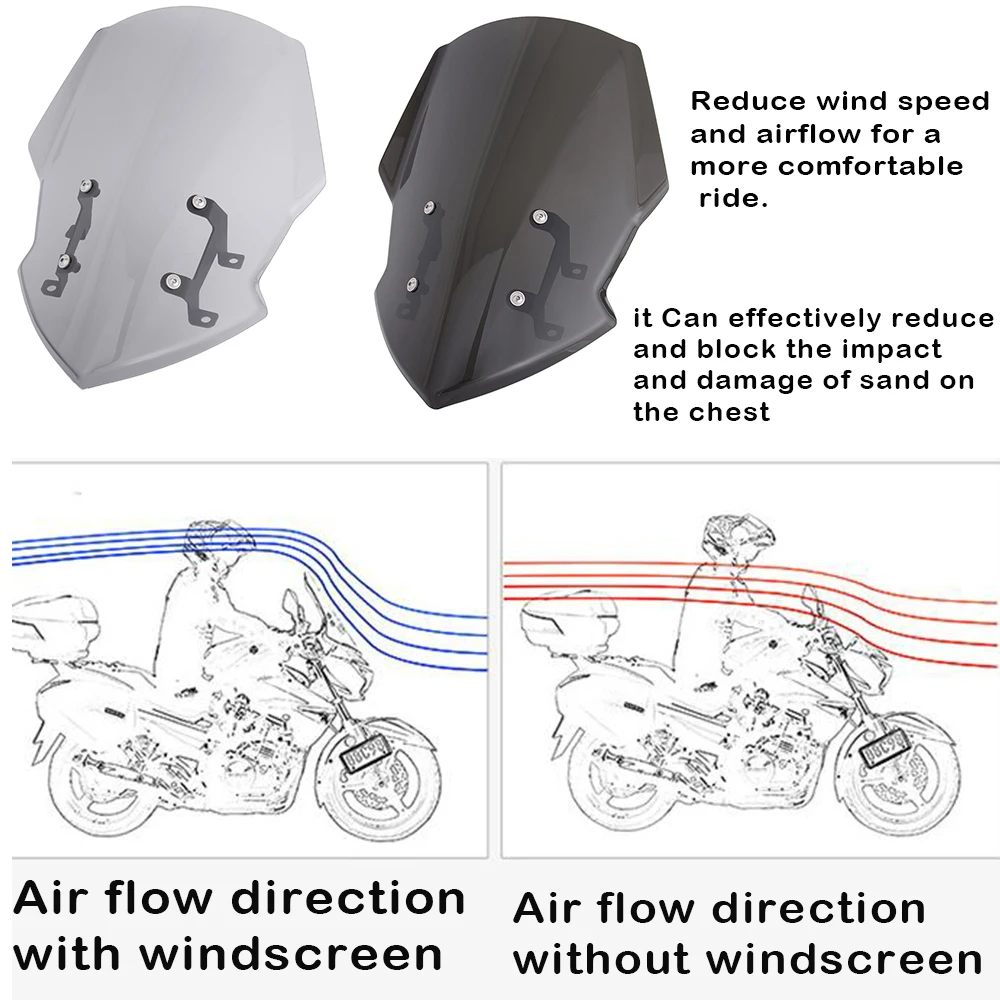 Reduce wind speed and airflow for a more comfortable ride.

it Can effectively reduce and block the impact and damage of sand on the chest

Air flow direction with windscreen

Air flow direction without windscreen