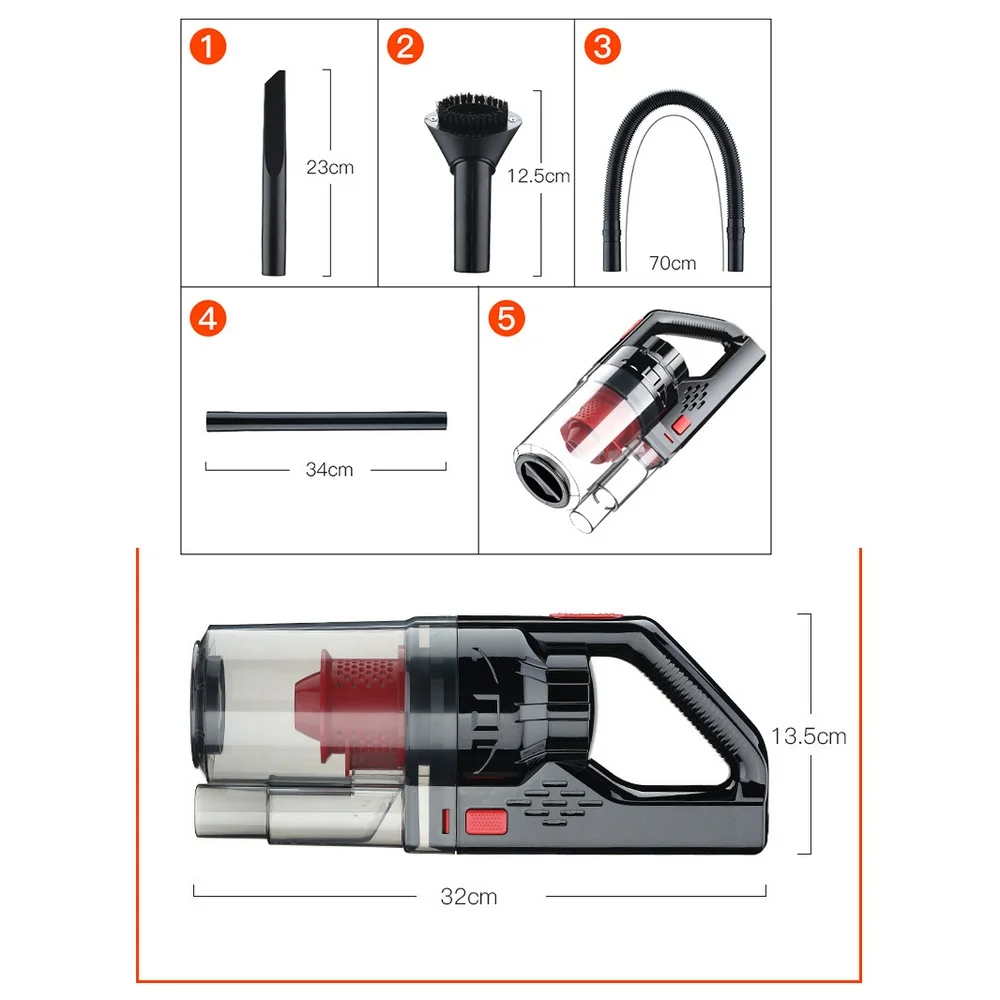 1
23cm

2
12.5cm

3
70cm

4
34cm

5

13.5cm
32cm