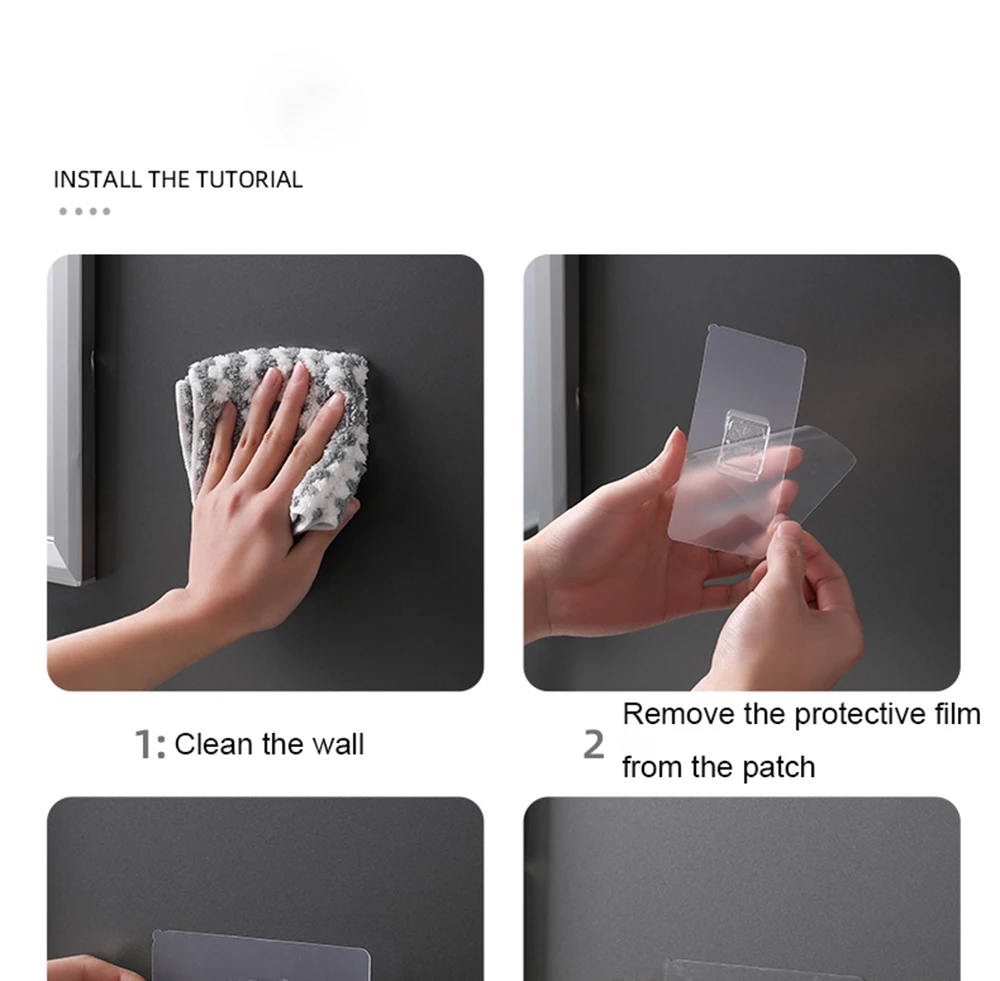 INSTALL THE TUTORIAL

1: Clean the wall

2 Remove the protective film from the patch