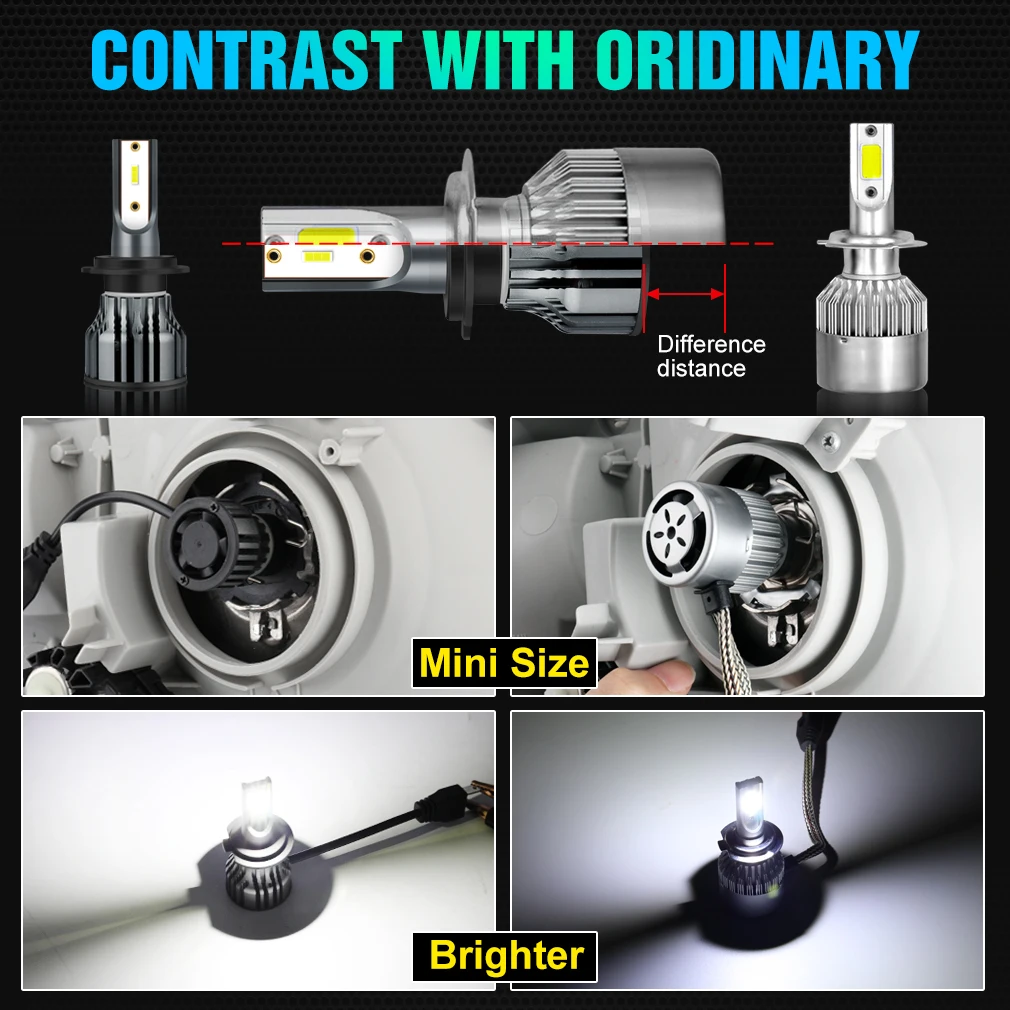 CONTRAST WITH ORIDINARY

Difference distance

Mini Size

Brighter