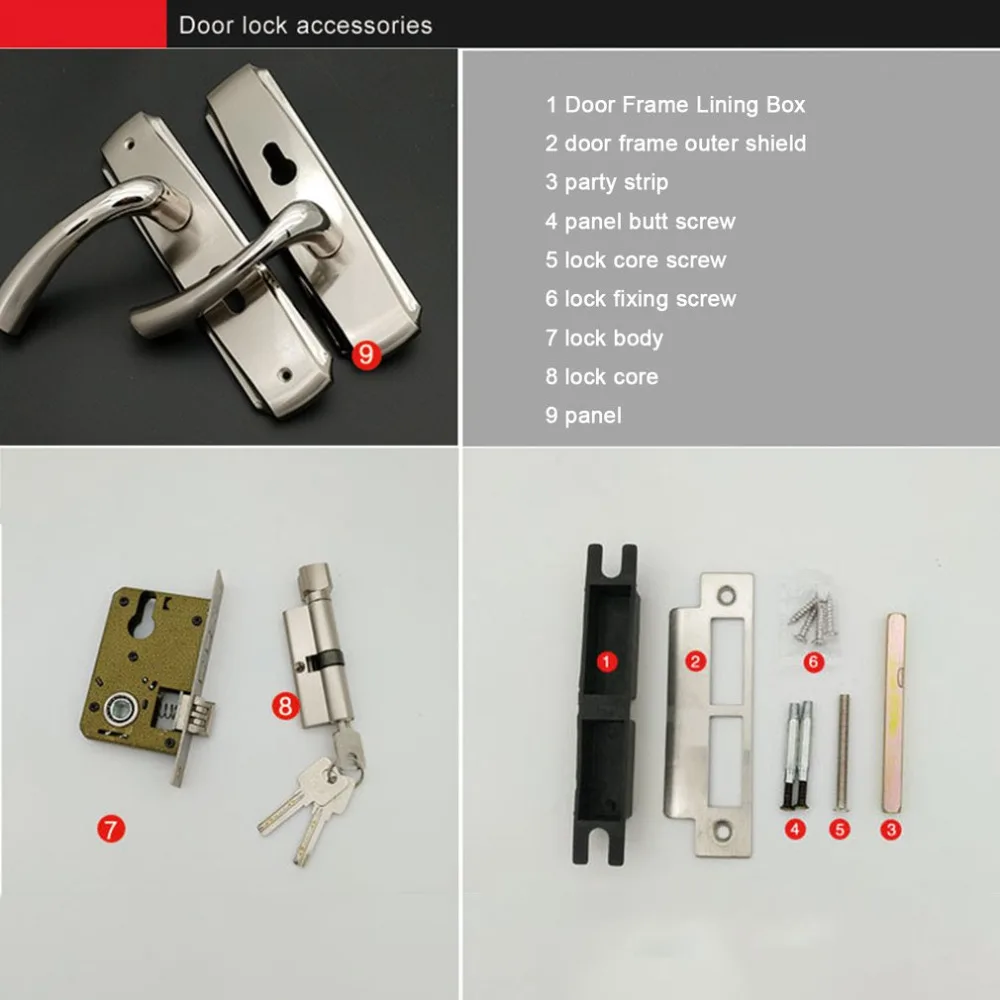 Door lock accessories

9

1 Door Frame Lining Box
2 door frame outer shield
3 party strip
4 panel butt screw
5 lock core screw
6 lock fixing screw
7 lock body
8 lock core
9 panel

8

7

1

2

6

4

5

3