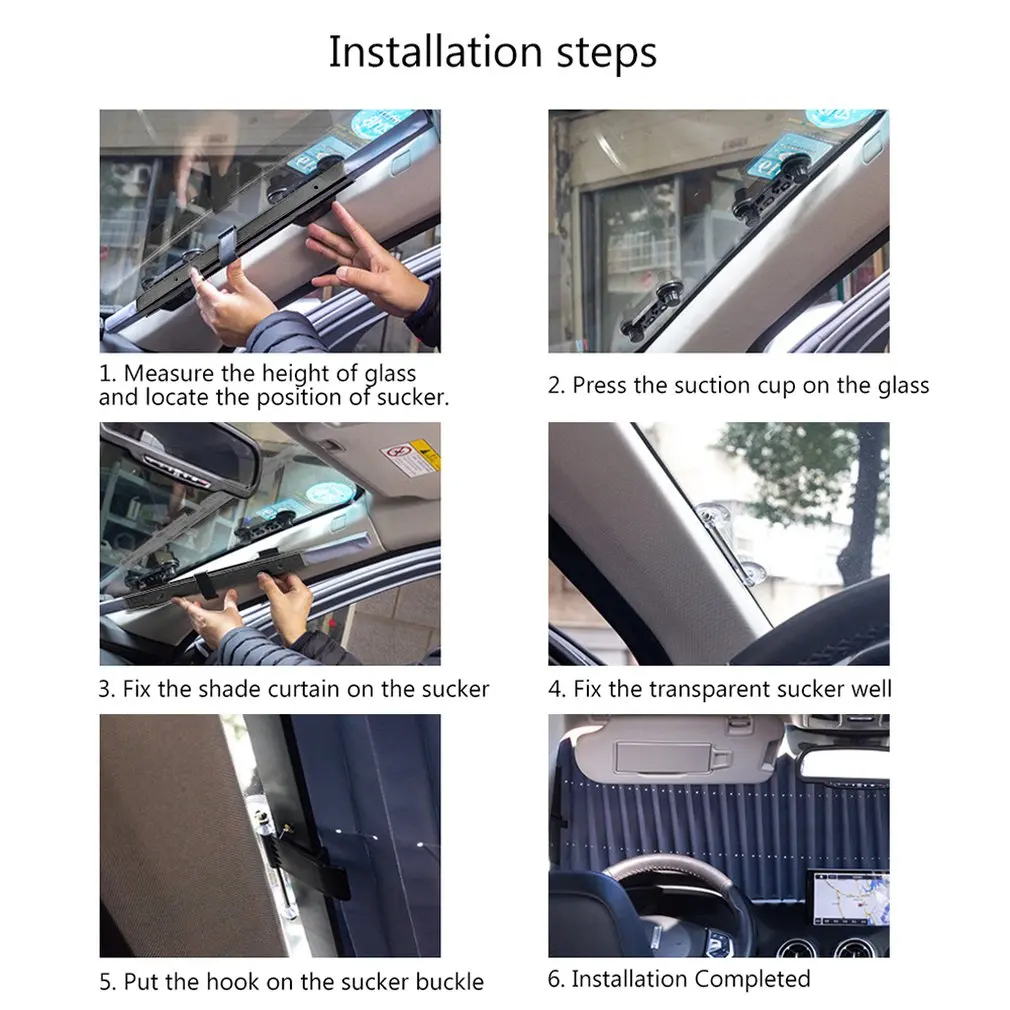 Installation steps

1. Measure the height of glass and locate the position of sucker.

2. Press the suction cup on the glass

3. Fix the shade curtain on the sucker

4. Fix the transparent sucker well

5. Put the hook on the sucker buckle

6. Installation Completed