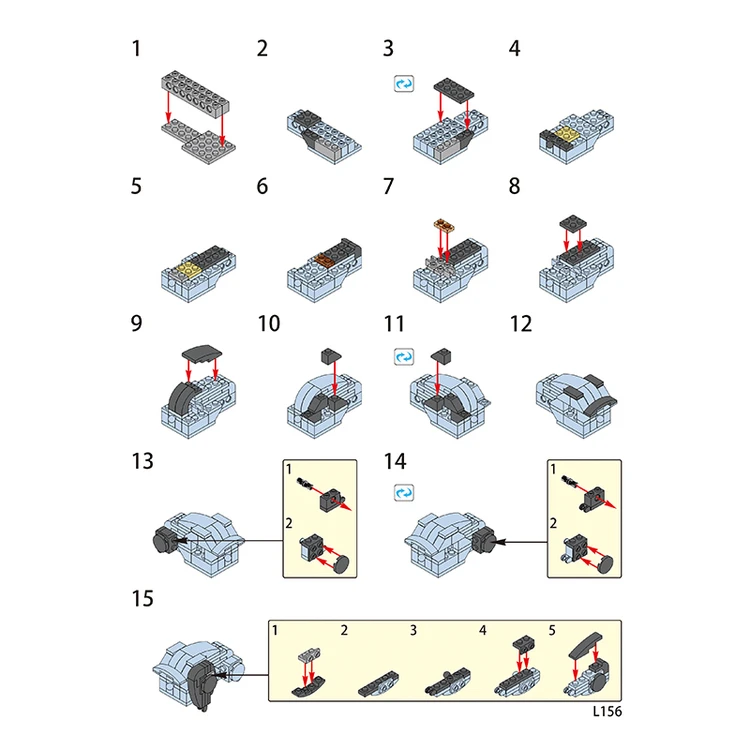 1
2
3
4
5
6
7
8
9
10
11
12
13
1
2
14
1
2
15
1
2
3
4
5
L156