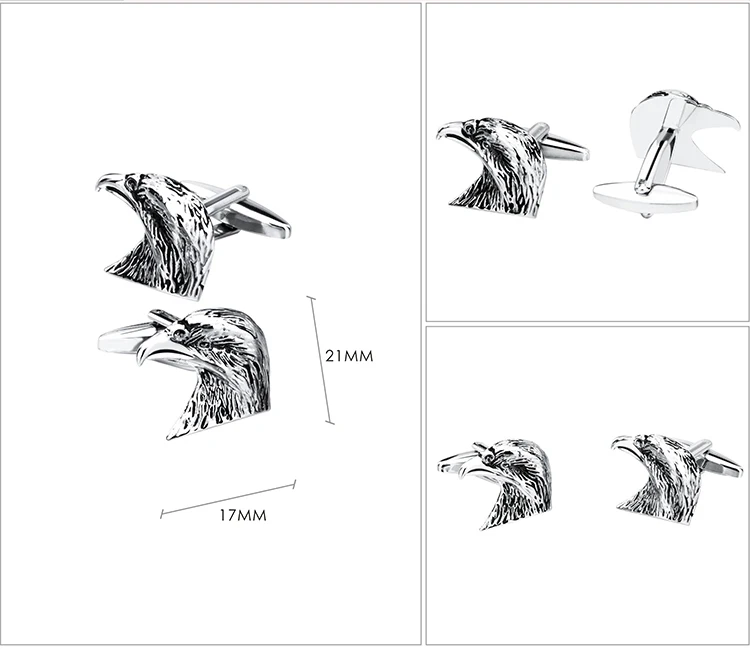 21MM

17MM