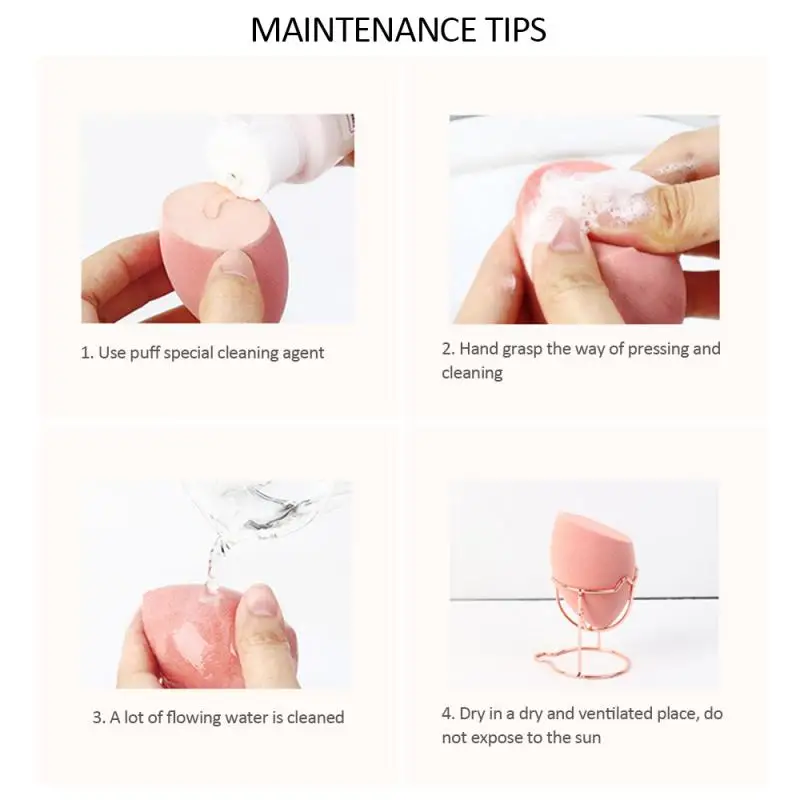 MAINTENANCE TIPS

1. Use puff special cleaning agent

2. Hand grasp the way of pressing and cleaning

3. A lot of flowing water is cleaned

4. Dry in a dry and ventilated place, do not expose to the sun