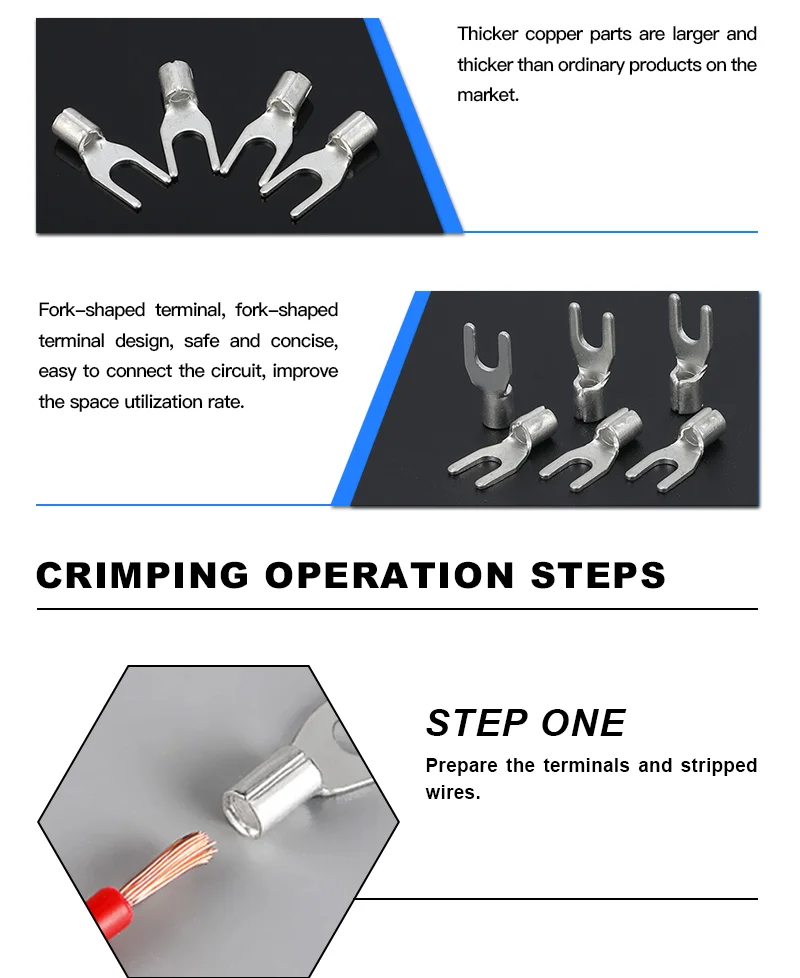 Thicker copper parts are larger and thicker than ordinary products on the market.

Fork-shaped terminal, fork-shaped terminal design, safe and concise, easy to connect the circuit, improve the space utilization rate.

CRIMPING OPERATION STEPS

STEP ONE

Prepare the terminals and stripped wires.