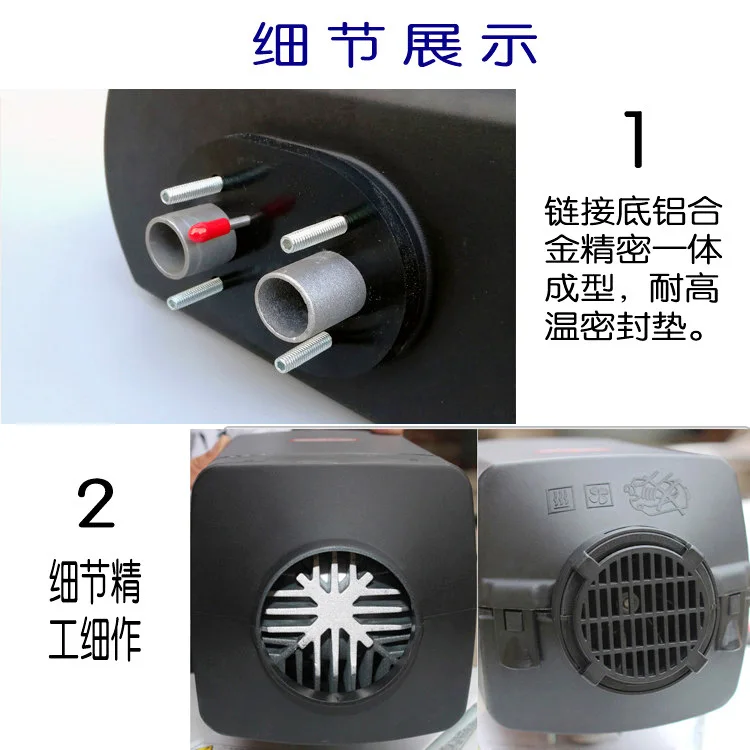 细节展示

1

链接底铝合金精密一体成型，耐高温密封垫。

2

细节精工细作