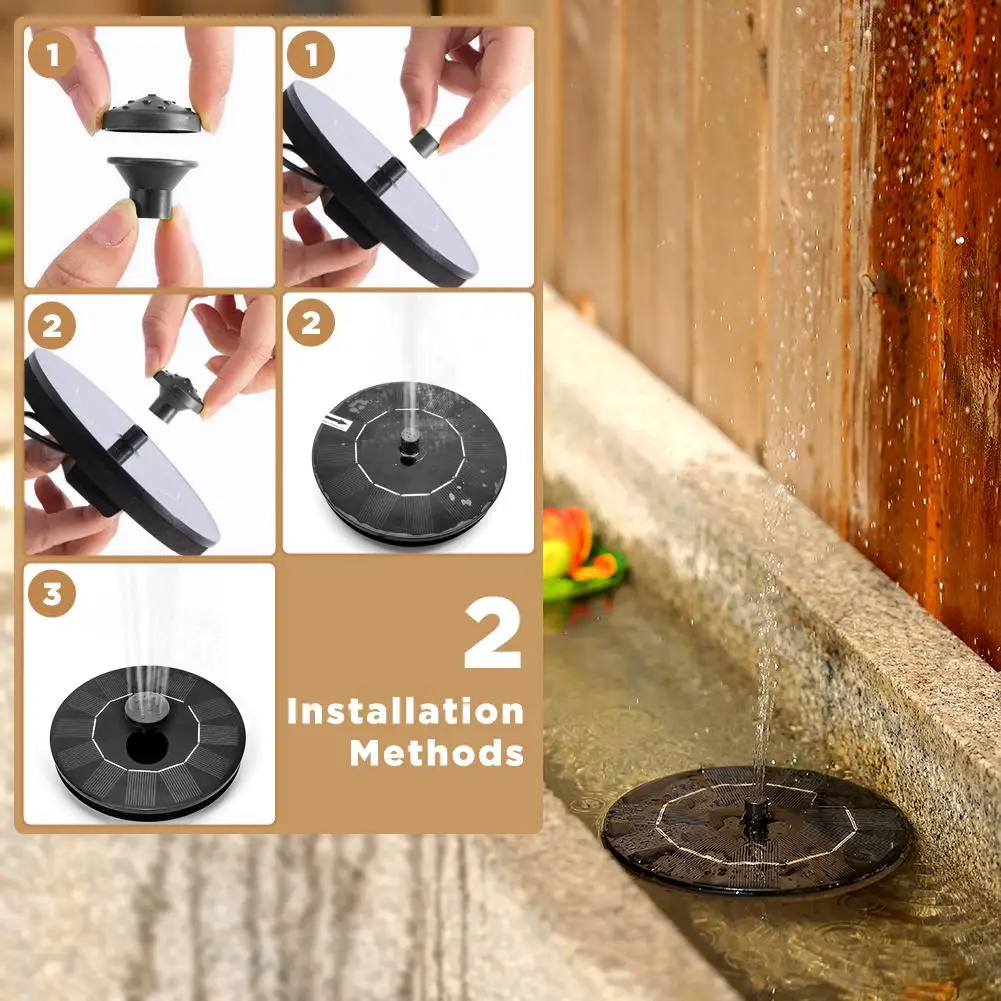 1

1

2

2

3

2
Installation Methods