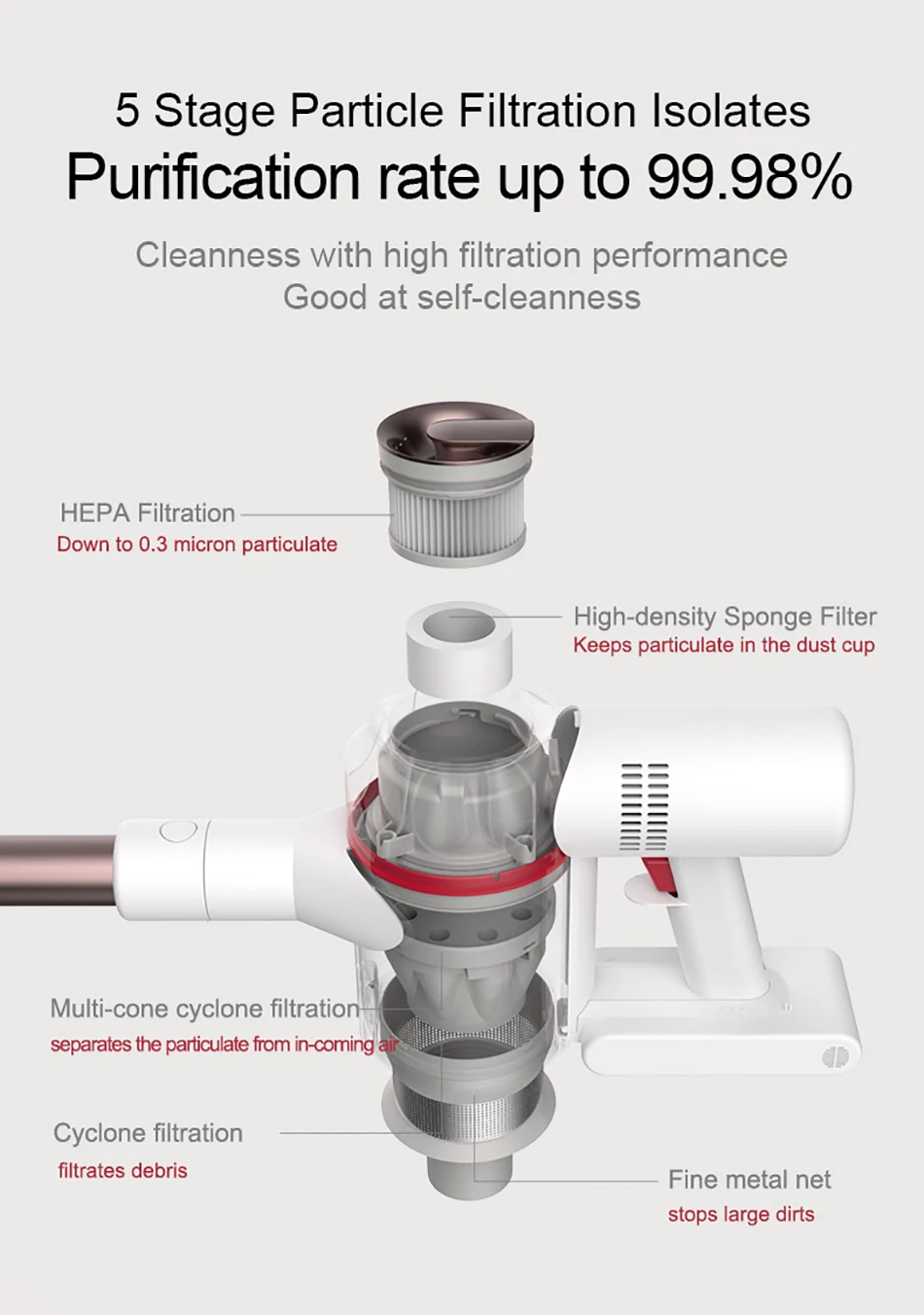 5 Stage Particle Filtration Isolates
Purification rate up to 99.98%

Cleanness with high filtration performance
Good at self-cleanness

HEPA Filtration
Down to 0.3 micron particulate

High-density Sponge Filter
Keeps particulate in the dust cup

Multi-cone cyclone filtration
separates the particulate from in-coming air

Cyclone filtration
filtrates debris

Fine metal net
stops large dirts