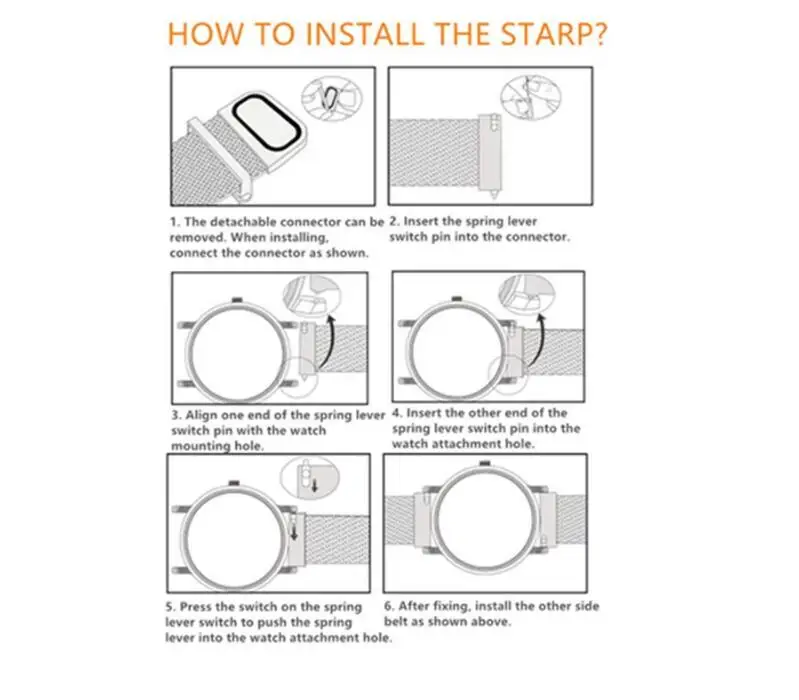 HOW TO INSTALL THE STARP?

1. The detachable connector can be removed. When installing, connect the connector as shown.

2. Insert the spring lever switch pin into the connector.

3. Align one end of the spring lever switch pin with the watch mounting hole.

4. Insert the other end of the spring lever switch pin into the watch attachment hole.

5. Press the switch on the spring lever switch to push the spring lever into the watch attachment hole.

6. After fixing, install the other side belt as shown above.