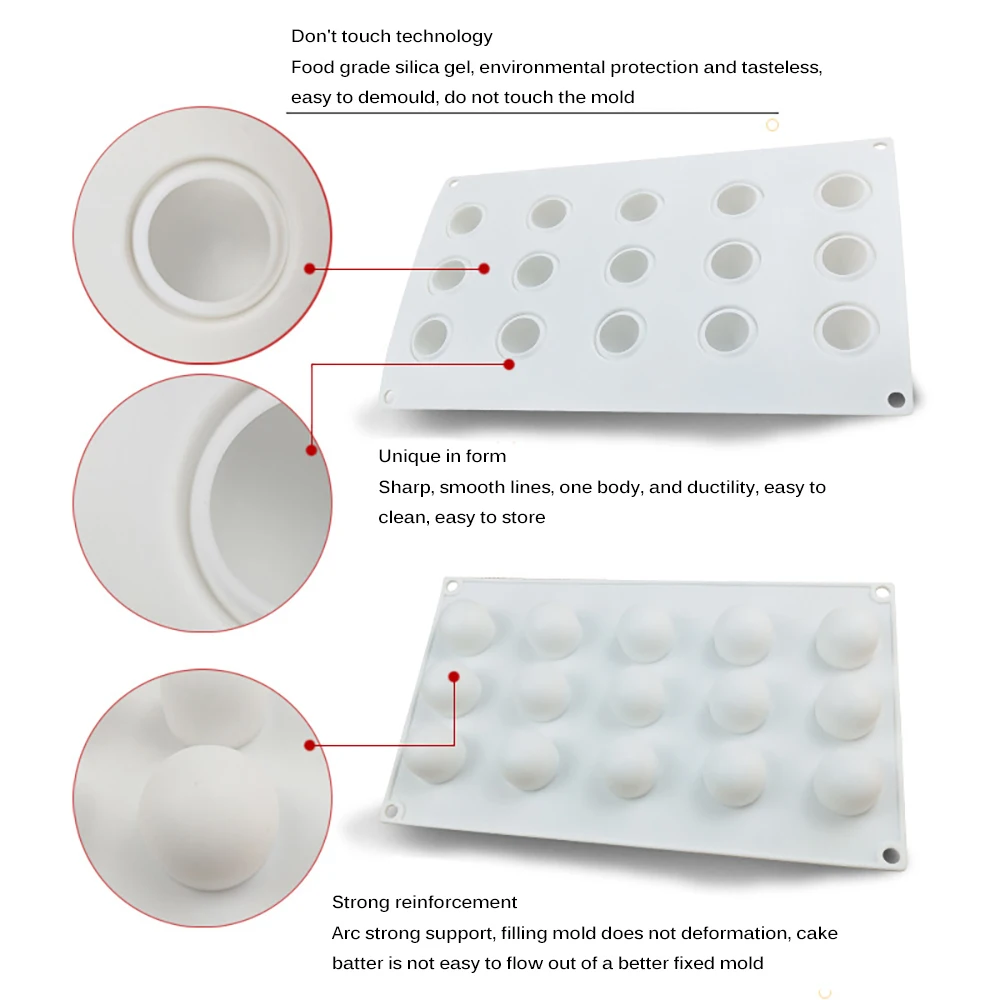 Don't touch technology
Food grade silica gel, environmental protection and tasteless, easy to demould, do not touch the mold

Unique in form
Sharp, smooth lines, one body, and ductility, easy to clean, easy to store

Strong reinforcement
Arc strong support, filling mold does not deformation, cake batter is not easy to flow out of a better fixed mold