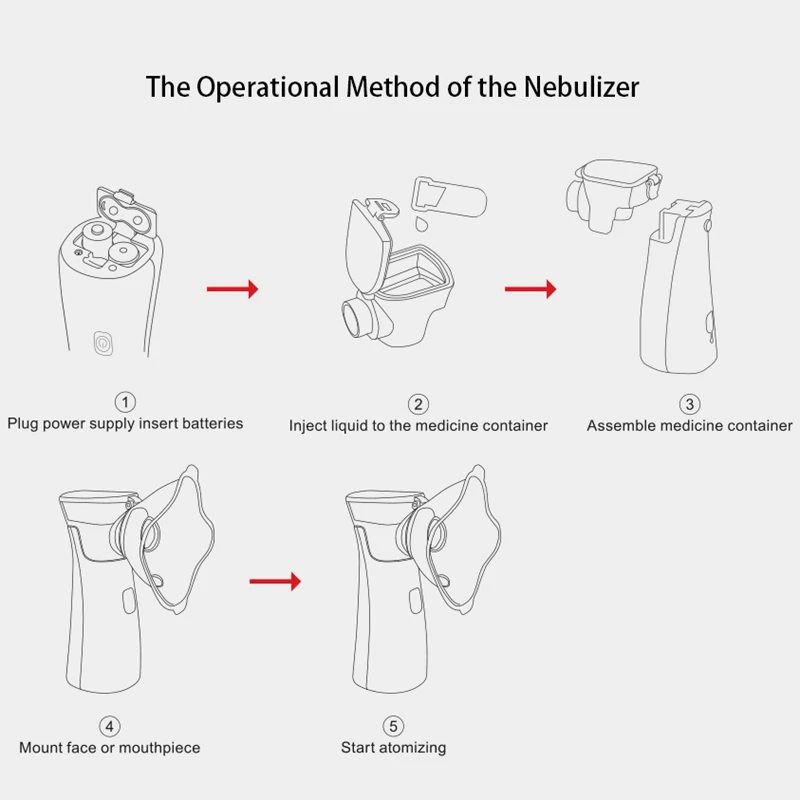 The Operational Method of the Nebulizer

①
Plug power supply insert batteries

②
Inject liquid to the medicine container

③
Assemble medicine container

④
Mount face or mouthpiece

⑤
Start atomizing