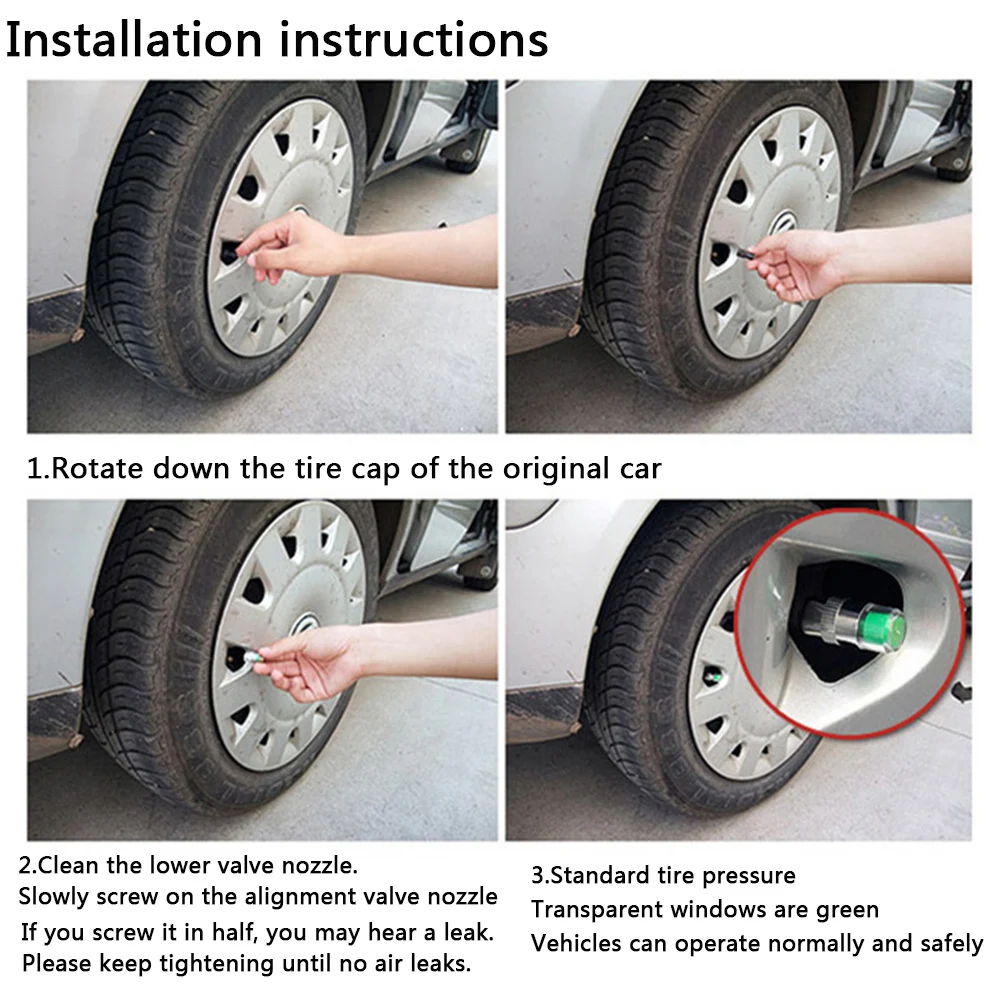 Installation instructions

1.Rotate down the tire cap of the original car

2.Clean the lower valve nozzle.
Slowly screw on the alignment valve nozzle
If you screw it in half, you may hear a leak.
Please keep tightening until no air leaks.

3.Standard tire pressure
Transparent windows are green
Vehicles can operate normally and safely