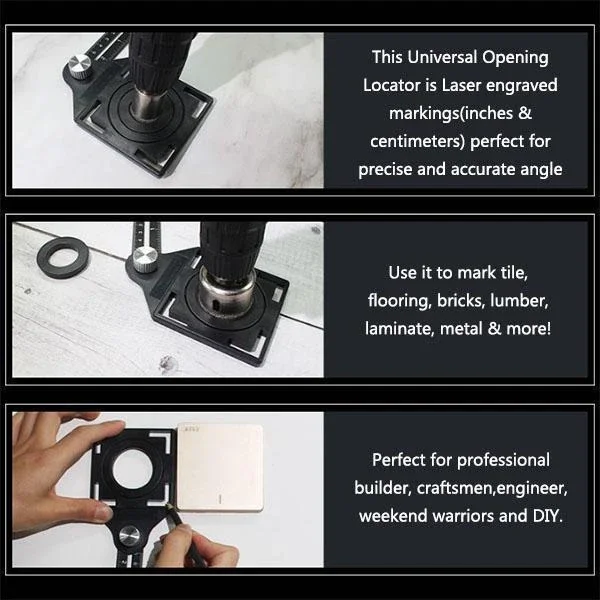 This Universal Opening Locator is Laser engraved markings(inches & centimeters) perfect for precise and accurate angle

Use it to mark tile, flooring, bricks, lumber, laminate, metal & more!

Perfect for professional builder, craftsmen,engineer, weekend warriors and DIY.