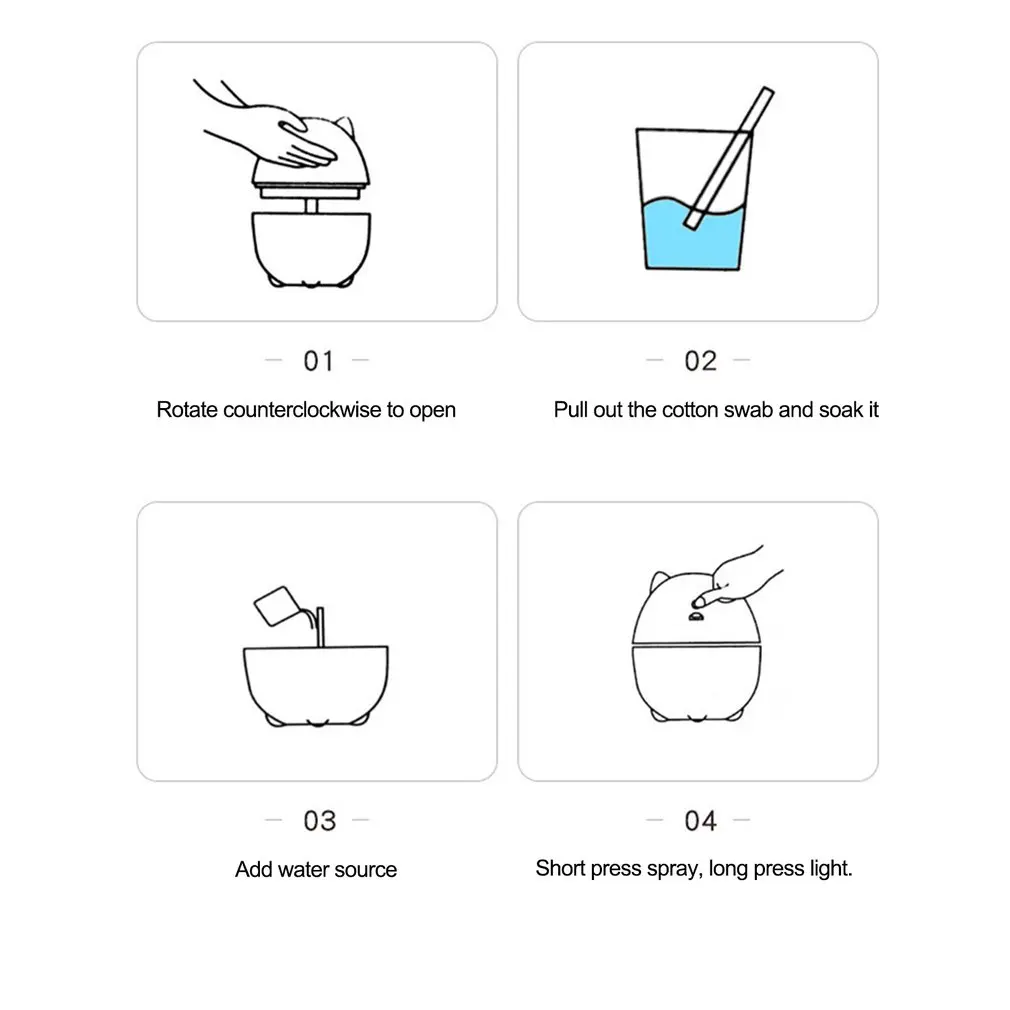 — 01 —

Rotate counterclockwise to open

— 02 —

Pull out the cotton swab and soak it

— 03 —

Add water source

— 04 —

Short press spray, long press light.