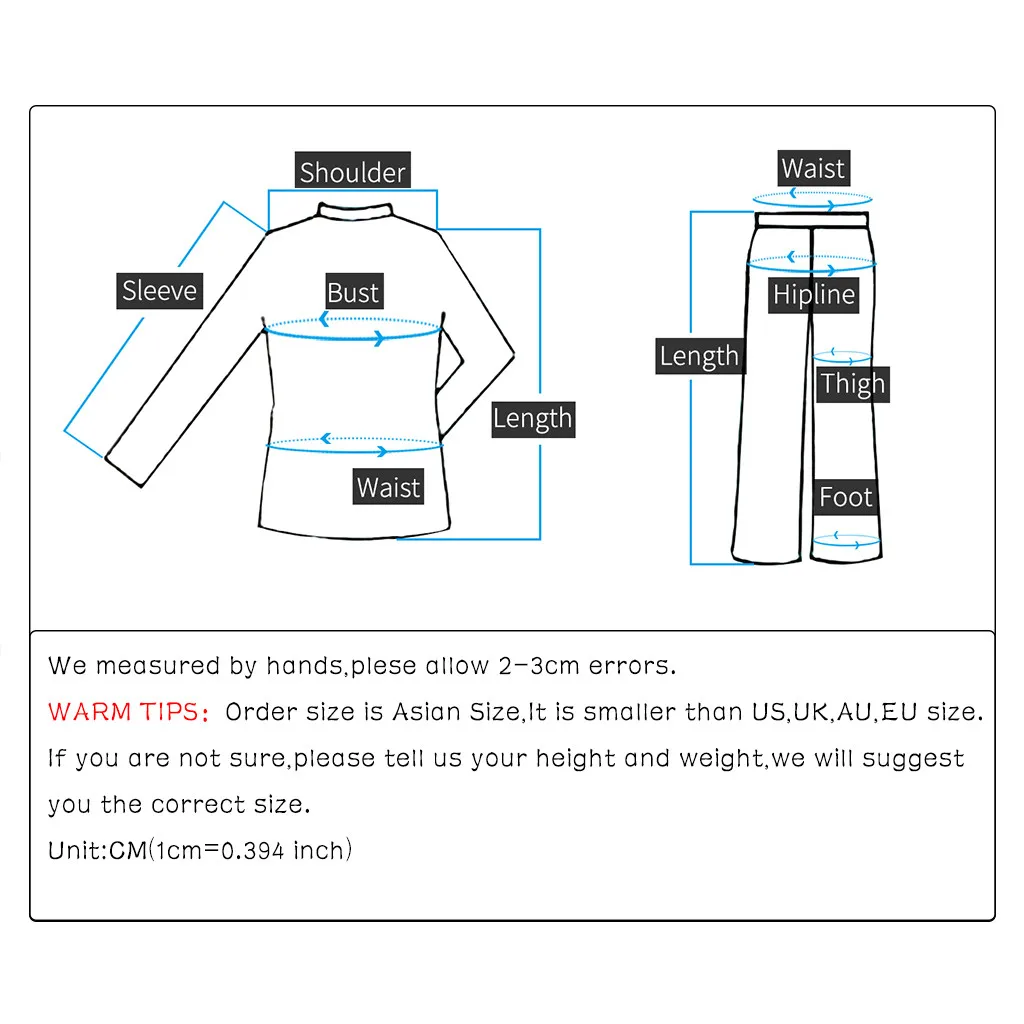 Shoulder
Sleeve
Bust
Length
Waist

Waist
Hipline
Length
Thigh
Foot

We measured by hands,plese allow 2-3cm errors.
WARM TIPS: Order size is Asian Size,It is smaller than US,UK,AU,EU size.
If you are not sure,please tell us your height and weight,we will suggest you the correct size.
Unit:CM(1cm=0.394 inch)