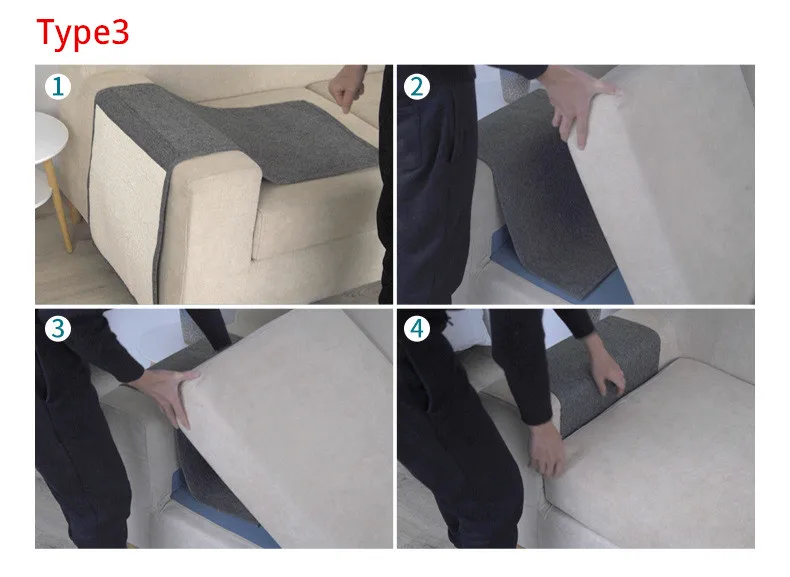 Type3

1

2

3

4