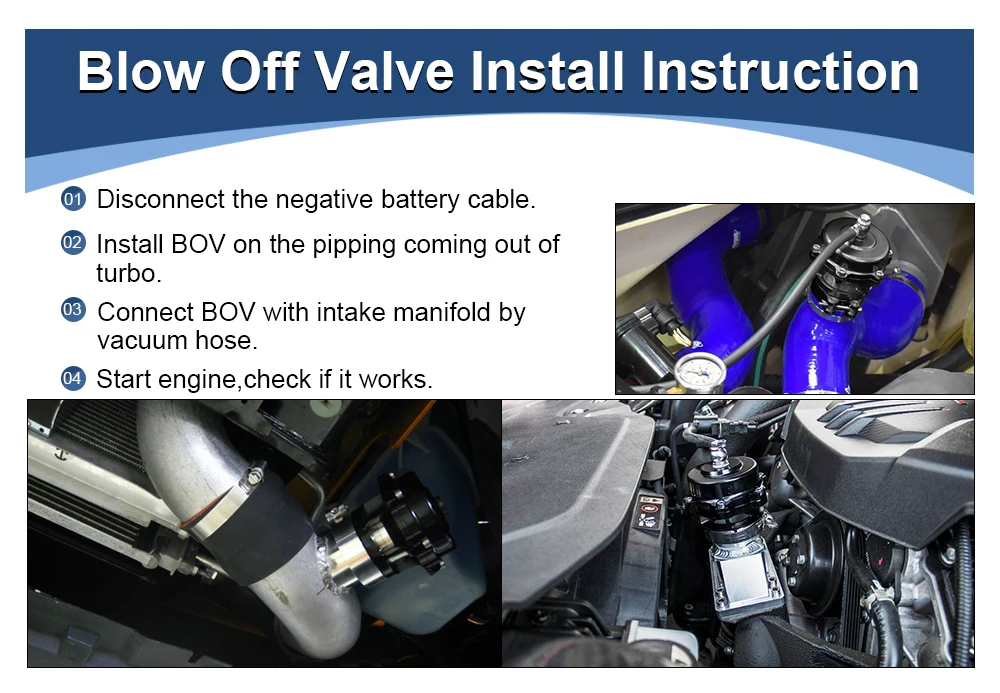 Blow Off Valve Install Instruction

01 Disconnect the negative battery cable.

02 Install BOV on the pipping coming out of turbo.

03 Connect BOV with intake manifold by vacuum hose.

04 Start engine,check if it works.