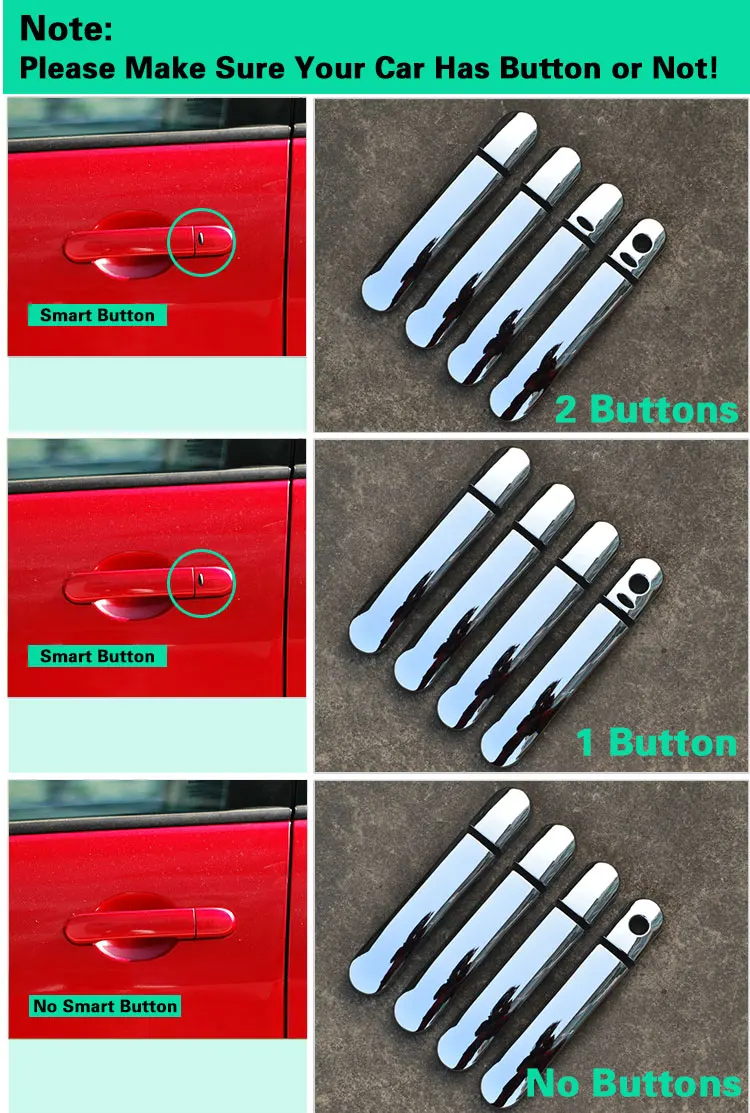 Note:
Please Make Sure Your Car Has Button or Not!

Smart Button

2 Buttons

Smart Button

1 Button

No Smart Button

No Buttons