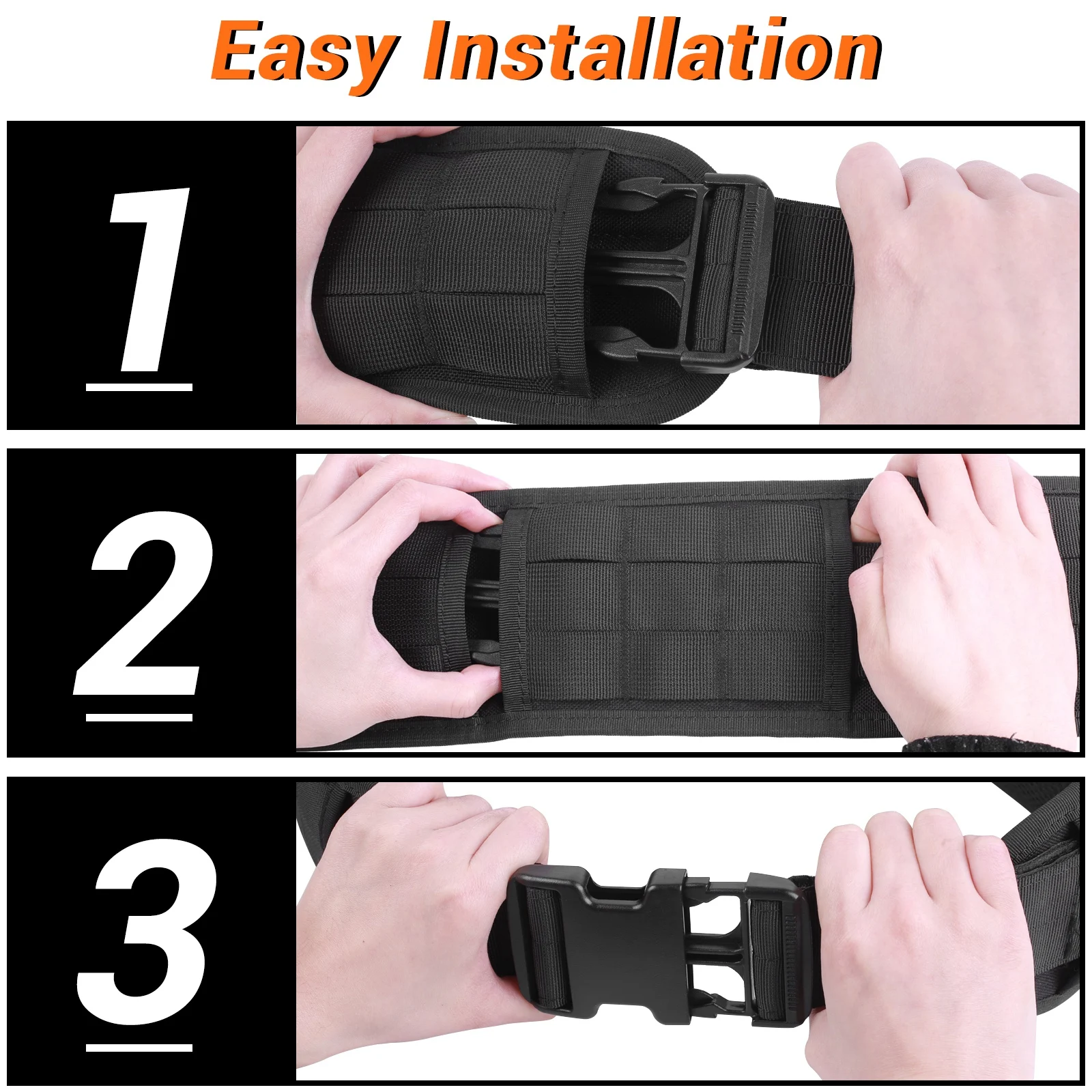 Easy Installation

1

2

3