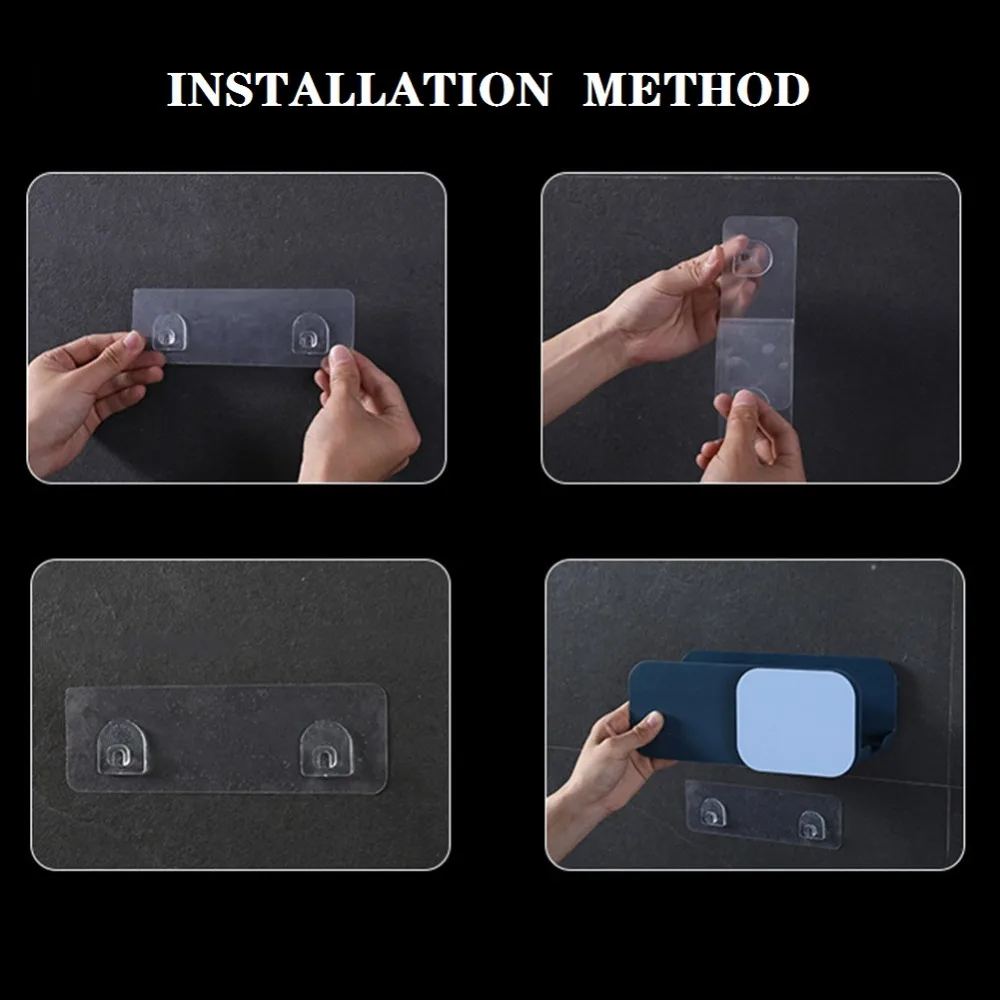 INSTALLATION METHOD