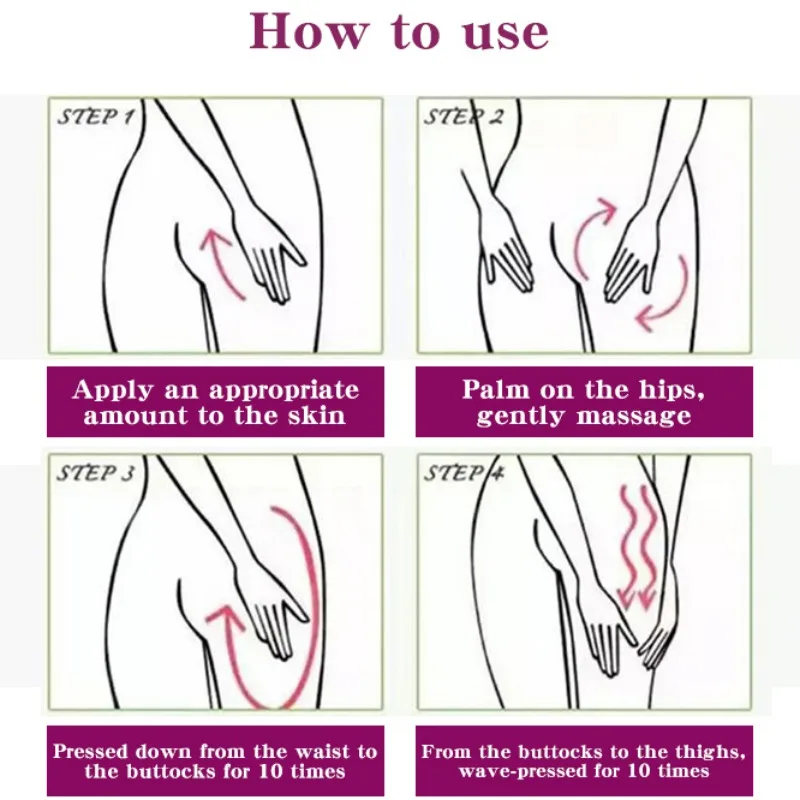 How to use

STEP 1

Apply an appropriate amount to the skin

STEP 2

Palm on the hips, gently massage

STEP 3

Pressed down from the waist to the buttocks for 10 times

STEP 4

From the buttocks to the thighs, wave-pressed for 10 times